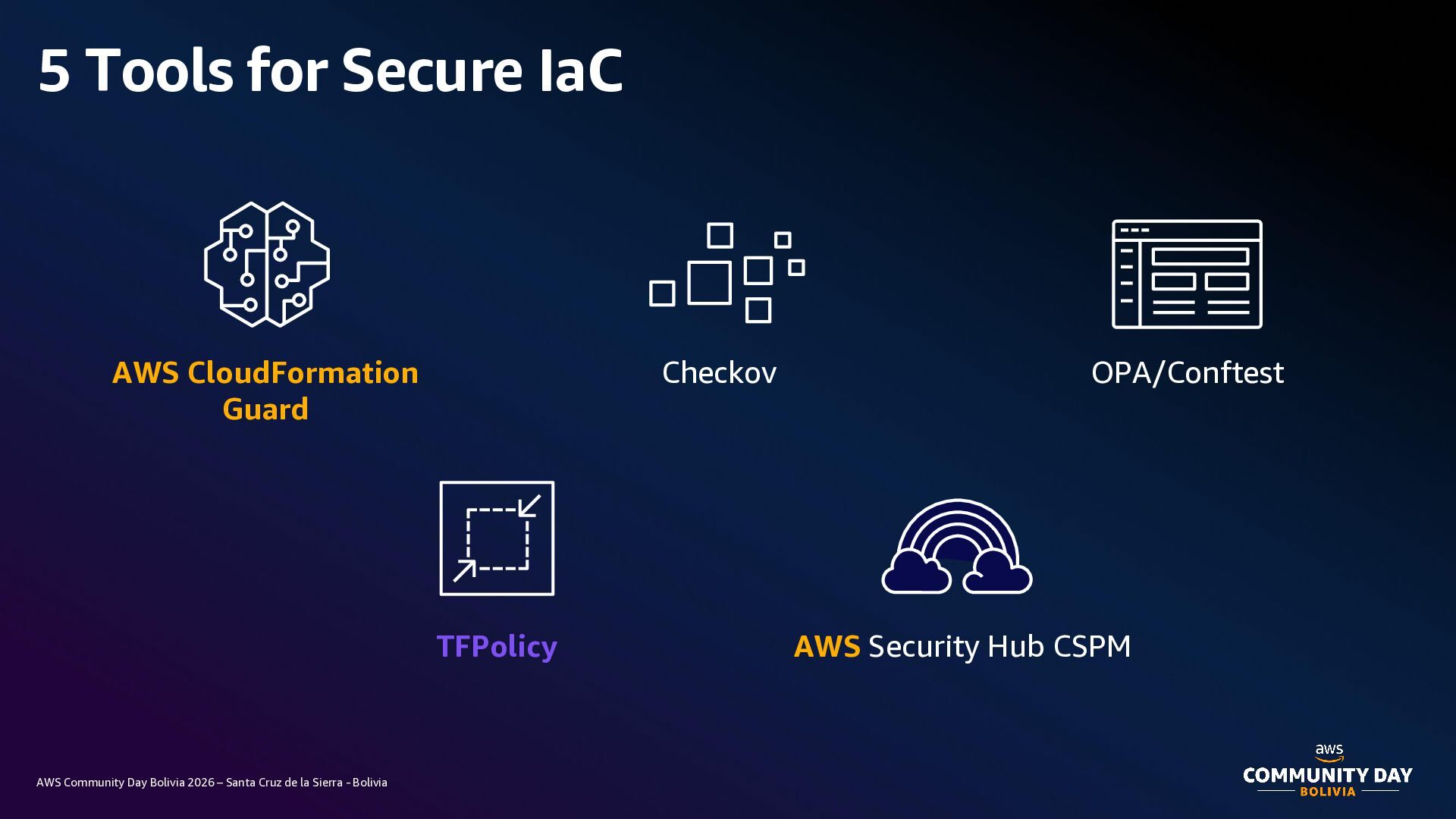 5 Tools for Secure IaC

AWS CloudFormation Guard

Checkov

OPA/Conftest

TFPolicy

AWS Security Hub CSPM

AWS Community Day Bolivia 2026 – Santa Cruz de la Sierra - Bolivia

aws
COMMUNITY DAY
BOLIVIA