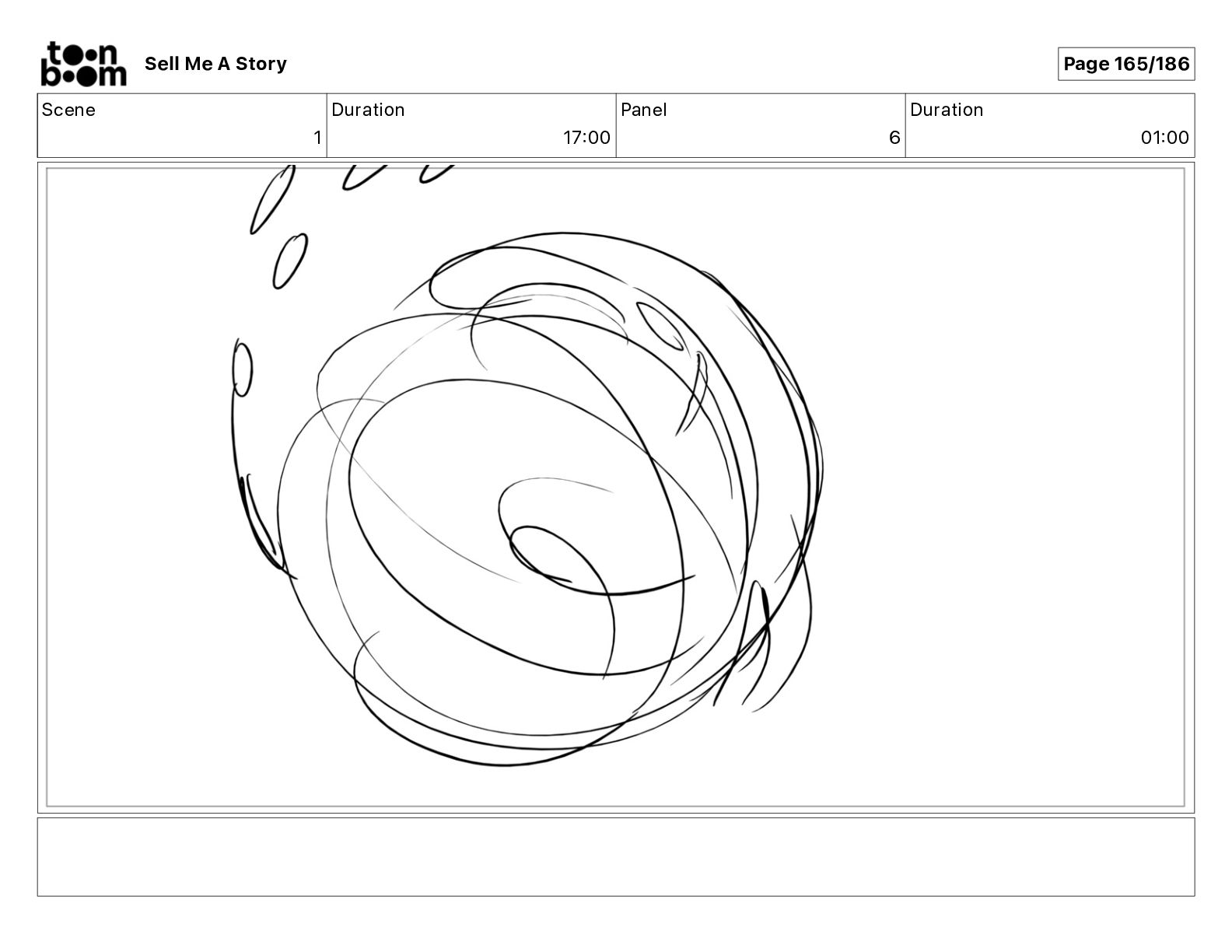 toon boom Sell Me A Story

Page 165/186

| Scene | Duration | Panel | Duration |
|---|---|---|---|
| 1 | 17:00 | 6 | 01:00 |