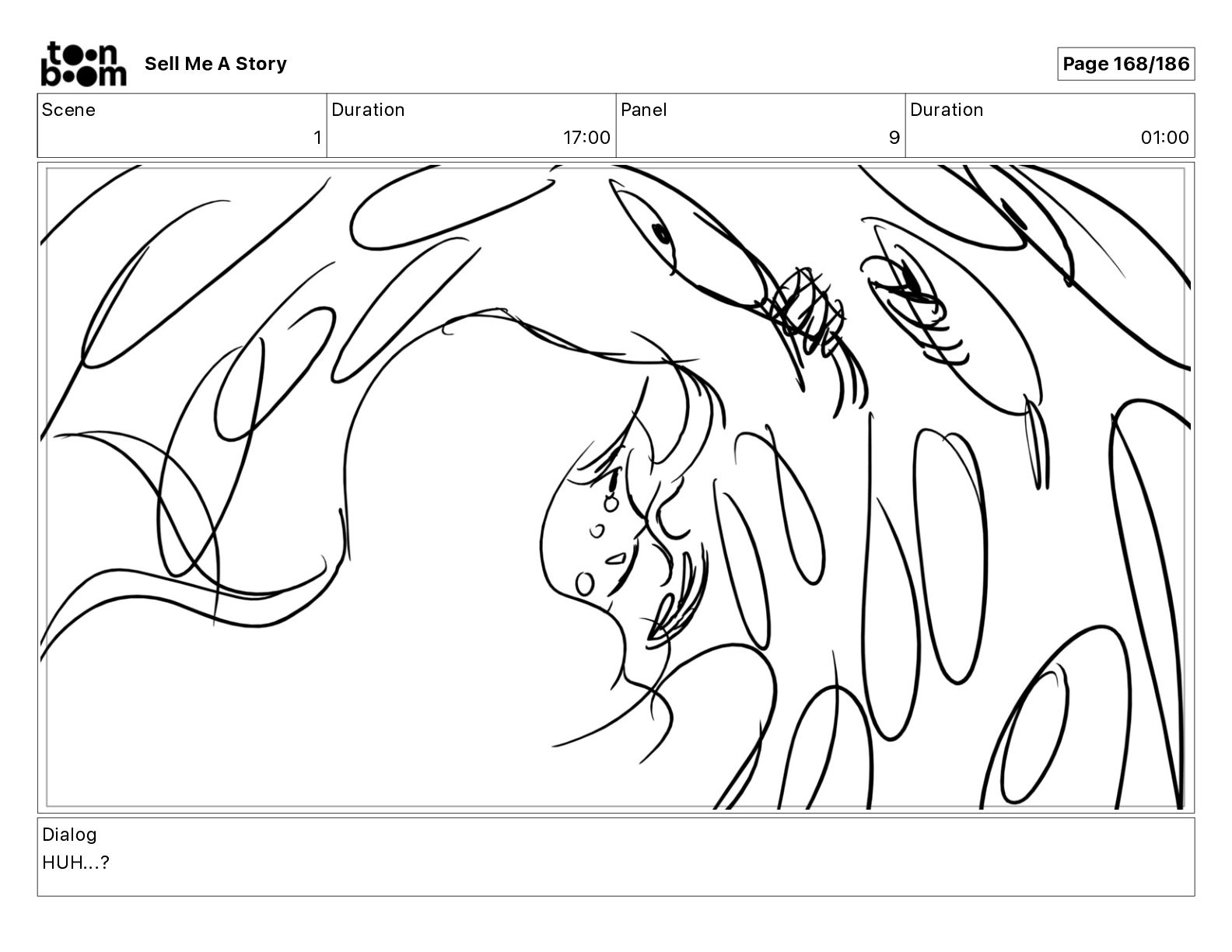 toon boom Sell Me A Story

Page 168/186

| Scene | Duration | Panel | Duration |
|---|---|---|---|
| 1 | 17:00 | 9 | 01:00 |

Dialog
HUH...?