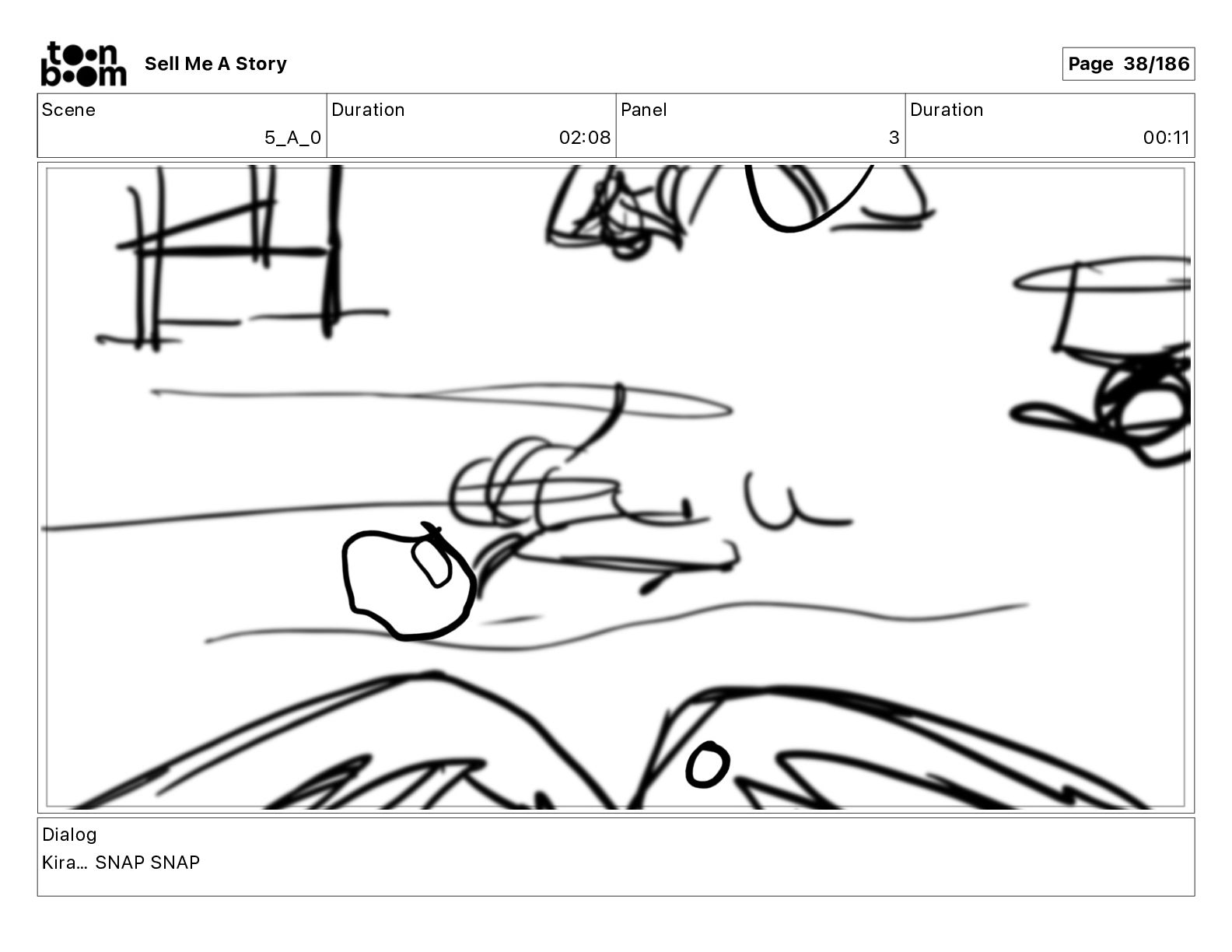 toon boom Sell Me A Story

Page 38/186

| Scene | Duration | Panel | Duration |
|---|---|---|---|
| 5_A_0 | 02:08 | 3 | 00:11 |

Dialog
Kira... SNAP SNAP