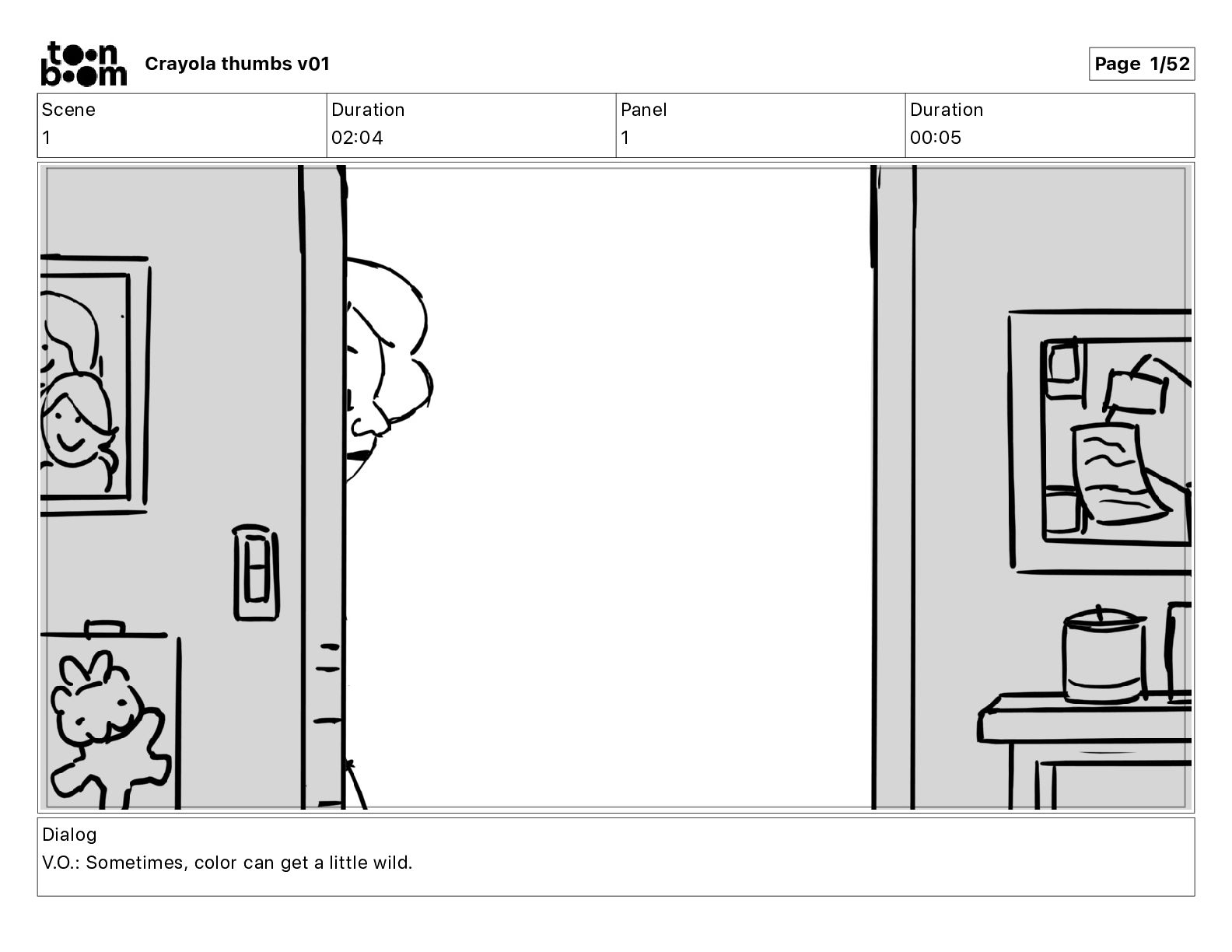 toon boom Crayola thumbs v01

Page 1/52

| Scene | Duration | Panel | Duration |
|---|---|---|---|
| 1 | 02:04 | 1 | 00:05 |

Dialog
V.O.: Sometimes, color can get a little wild.