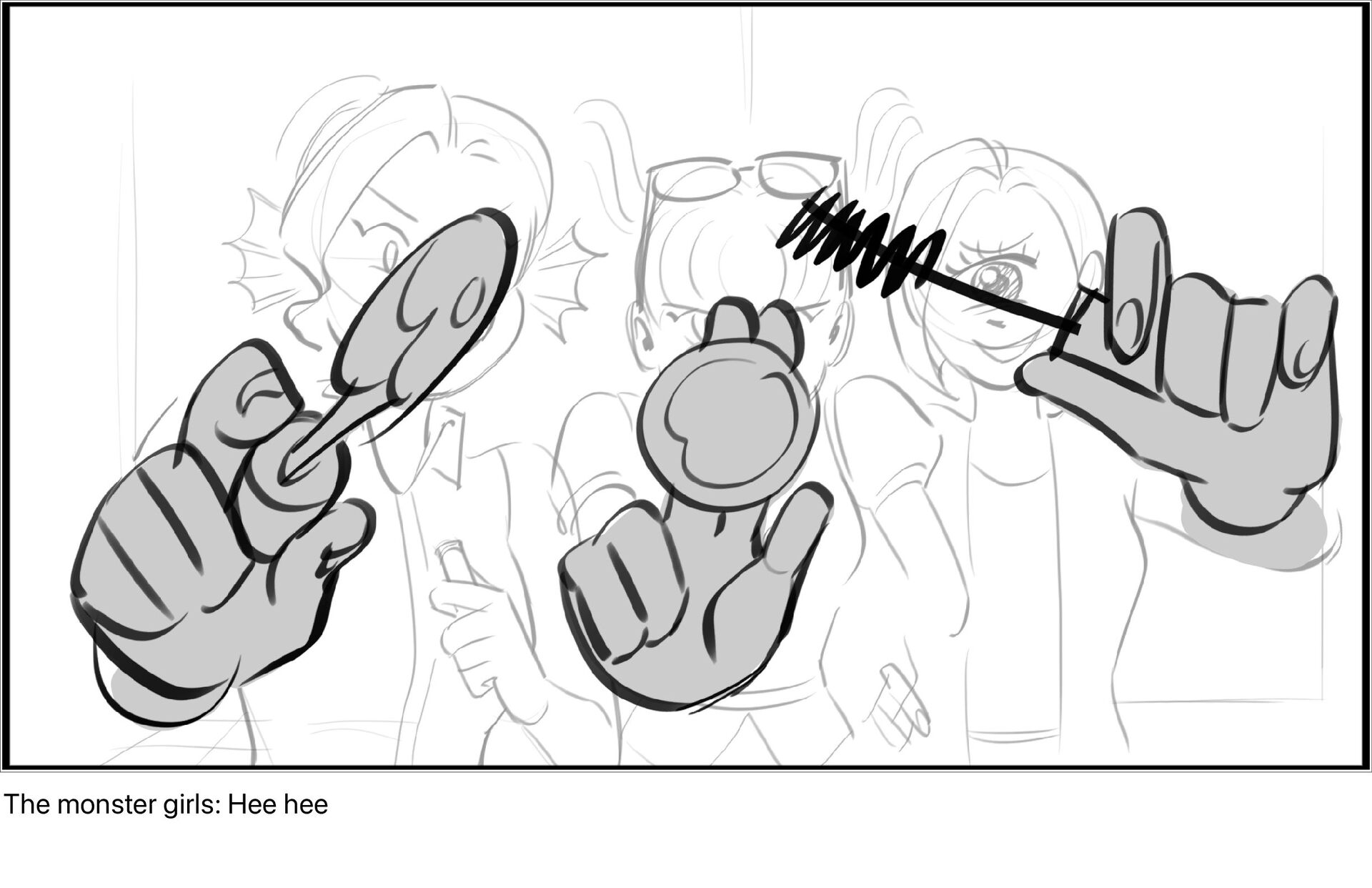 The monster girls: Hee hee