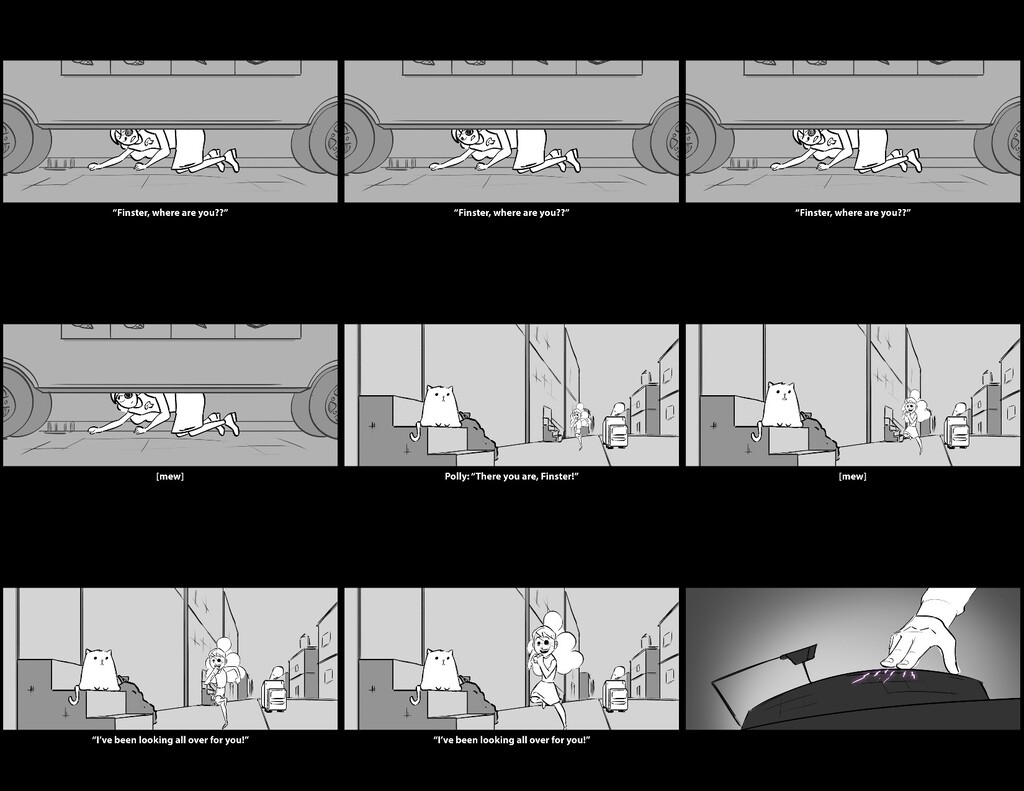 "Finster, where are you??"

"Finster, where are you??"

"Finster, where are you??"

[mew]

Polly: "There you are, Finster!"

[mew]

"I've been looking all over for you!"

"I've been looking all over for you!"