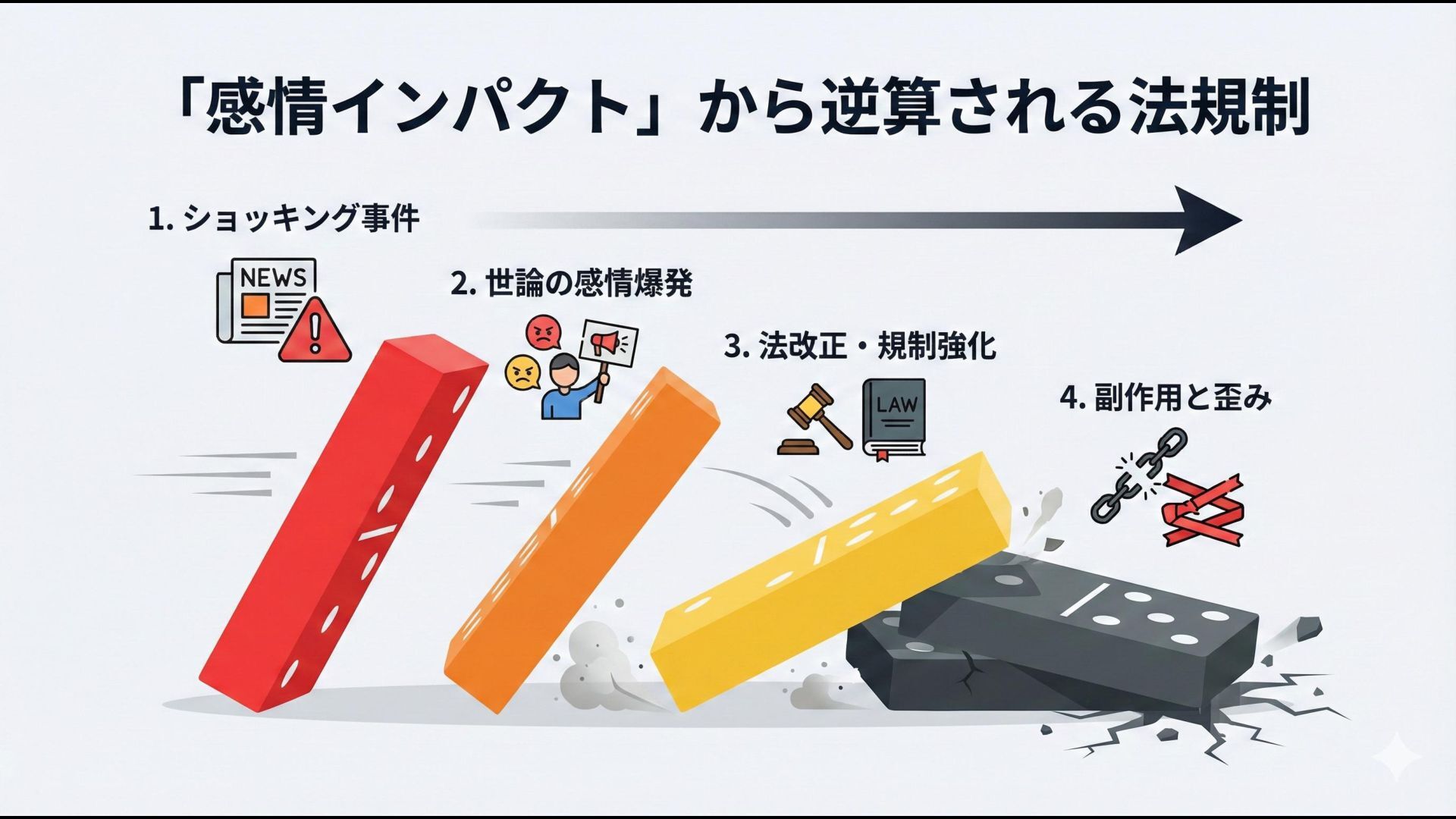 「感情インパクト」から逆算される法規制

1. ショッキング事件

NEWS

2. 世論の感情爆発

3. 法改正・規制強化

LAW

4. 副作用と歪み