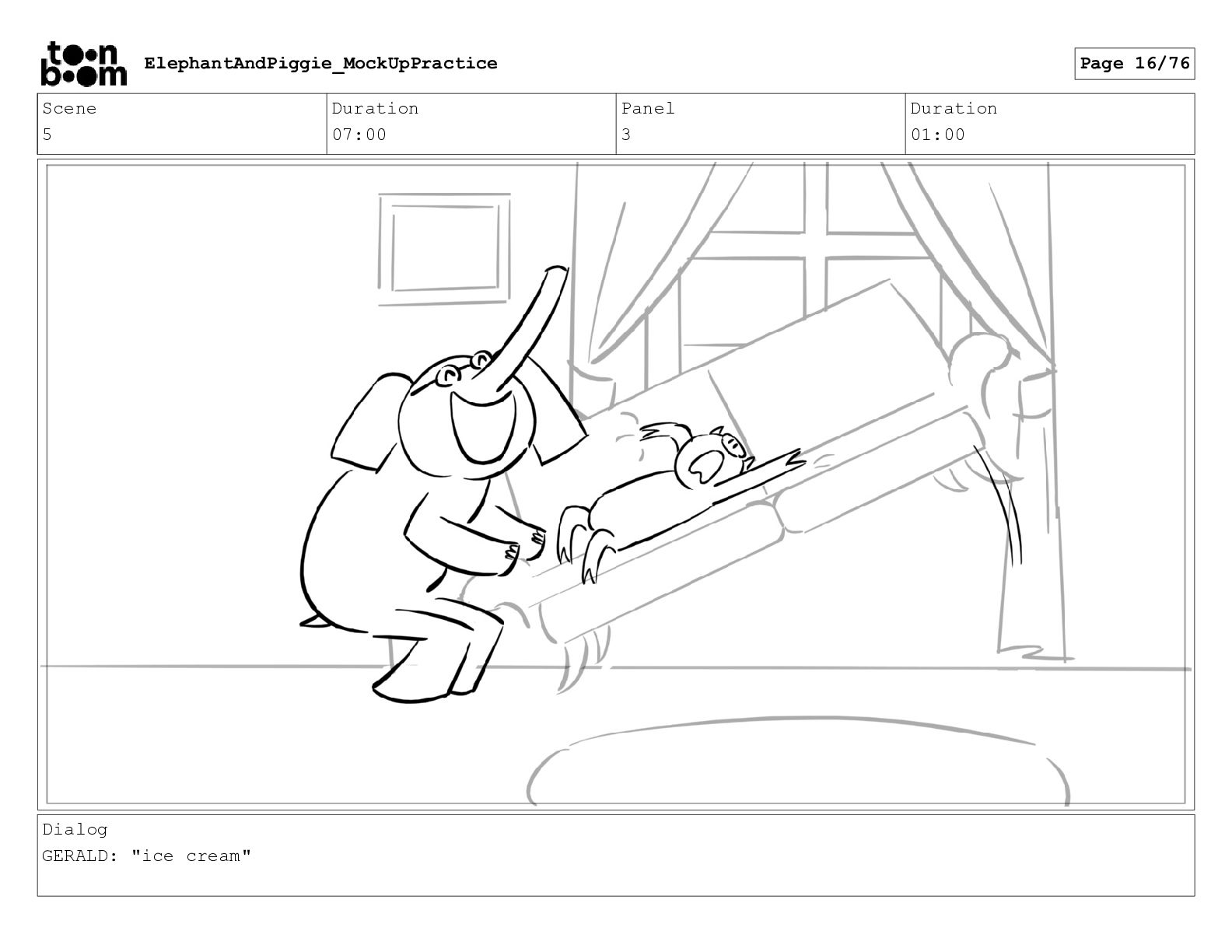 toon boom ElephantAndPiggie_MockUpPractice

Page 16/76

| Scene | Duration | Panel | Duration |
|---|---|---|---|
| 5 | 07:00 | 3 | 01:00 |

Dialog
GERALD: "ice cream"