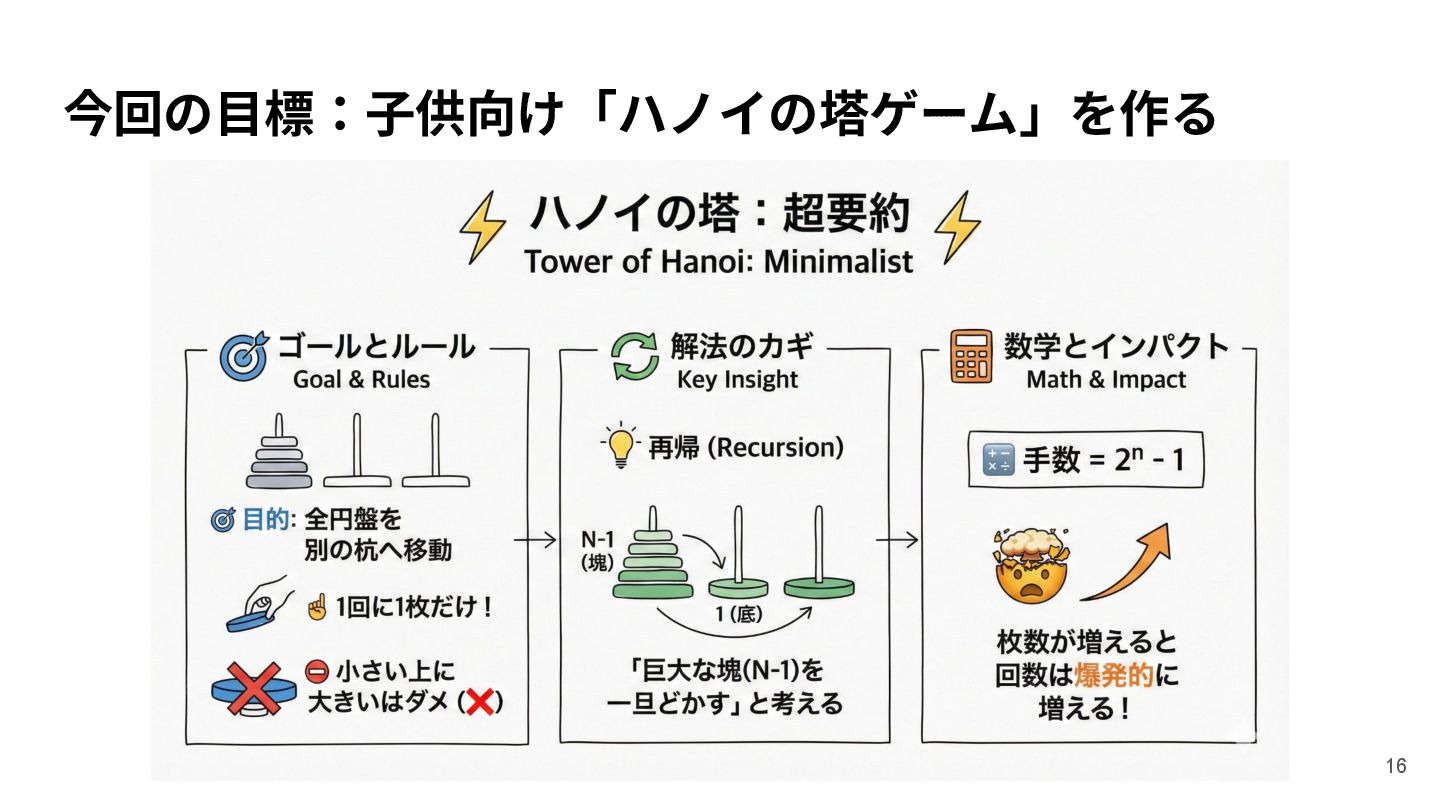 今回の目標：子供向け「ハノイの塔ゲーム」を作る

ハノイの塔：超要約
Tower of Hanoi: Minimalist

ゴールとルール
Goal & Rules

目的: 全円盤を別の杭へ移動

1回に1枚だけ！

小さい上に大きいはダメ (❌)

解法のカギ
Key Insight

再帰 (Recursion)

N-1 (塊)

1 (底)

「巨大な塊(N-1)を一旦どかす」と考える

数学とインパクト
Math & Impact

手数 = $2^n - 1$

枚数が増えると回数は爆発的に増える！

16