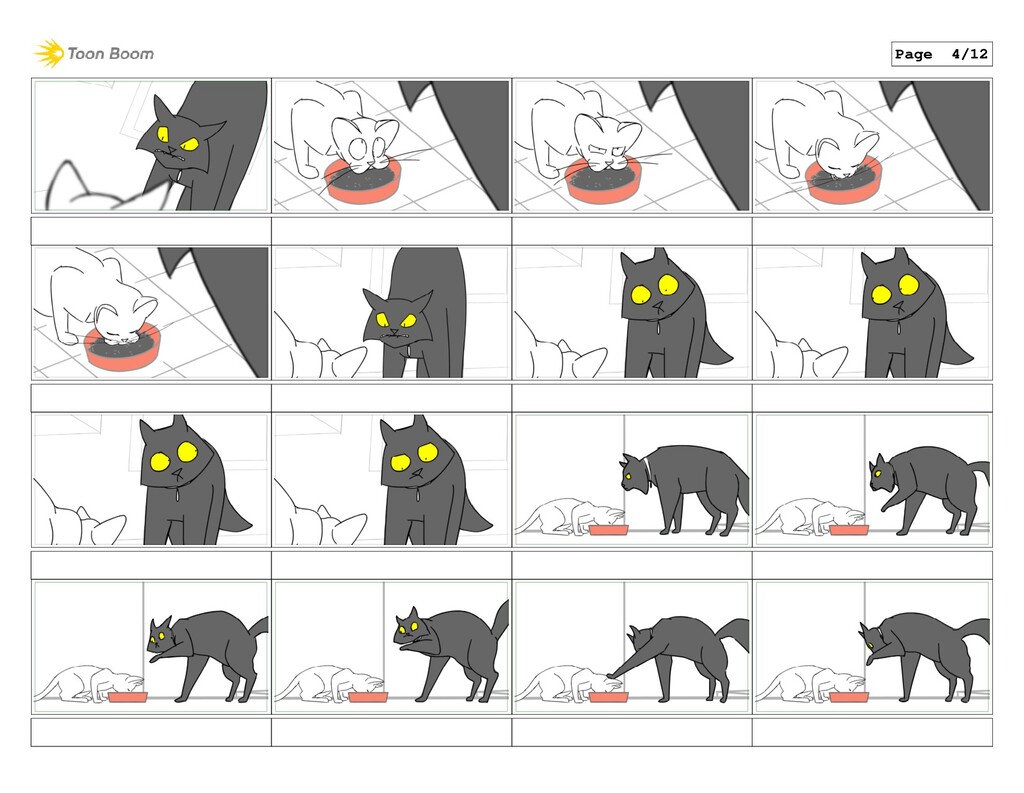 Toon Boom

Page 4/12