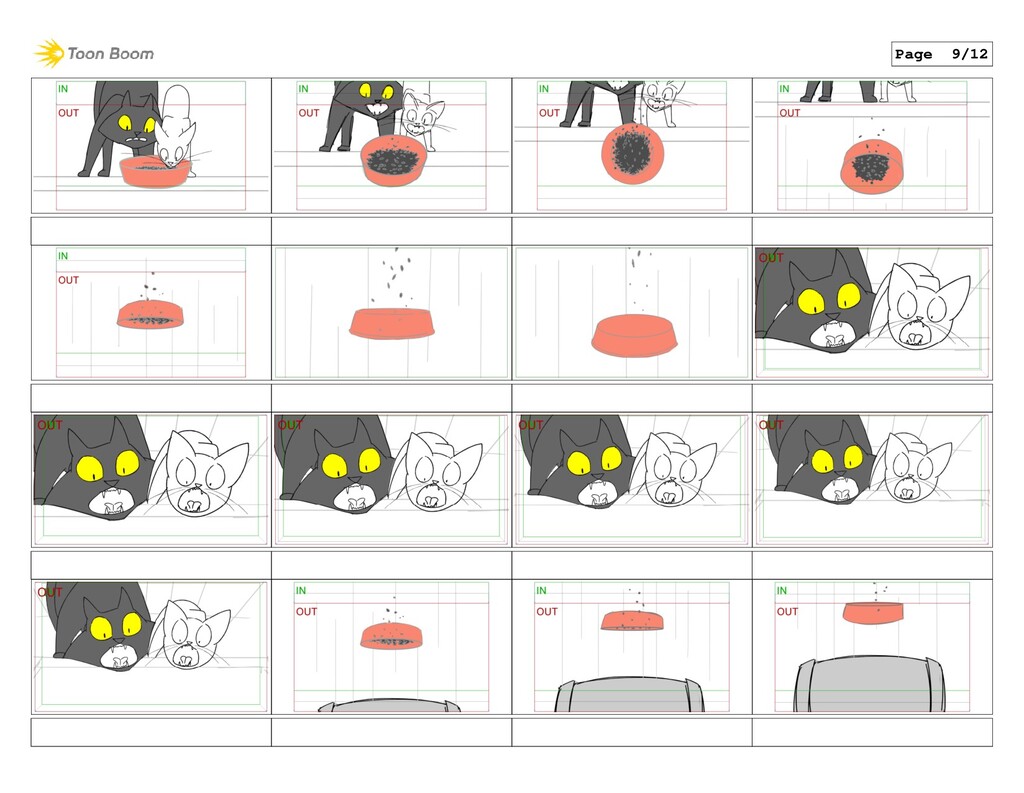 Toon Boom

Page 9/12

IN
OUT

IN
OUT

IN
OUT

IN
OUT

IN
OUT

OUT

OUT

OUT

OUT

OUT

OUT

IN
OUT

IN
OUT

IN
OUT