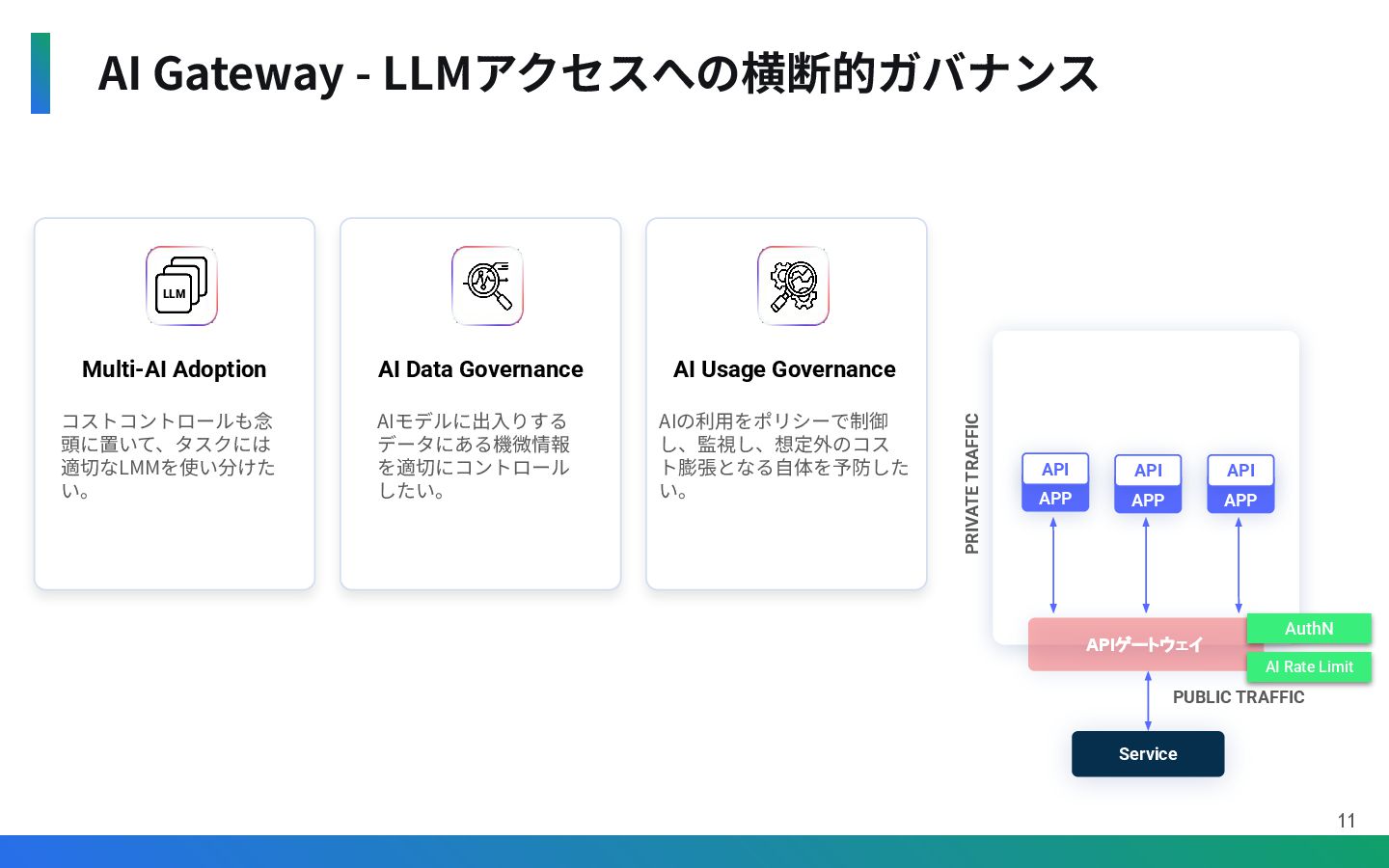 AI Gateway - LLMアクセスへの横断的ガバナンス

LLM

Multi-AI Adoption

コストコントロールも念頭に置いて、タスクには適切なLMMを使い分けたい。

AI Data Governance

AIモデルに出入りするデータにある機微情報を適切にコントロールしたい。

AI Usage Governance

AIの利用をポリシーで制御し、監視し、想定外のコスト膨張となる自体を予防したい。

PRIVATE TRAFFIC

API
APP

API
APP

API
APP

APIゲートウェイ

AuthN

AI Rate Limit

PUBLIC TRAFFIC

Service

11