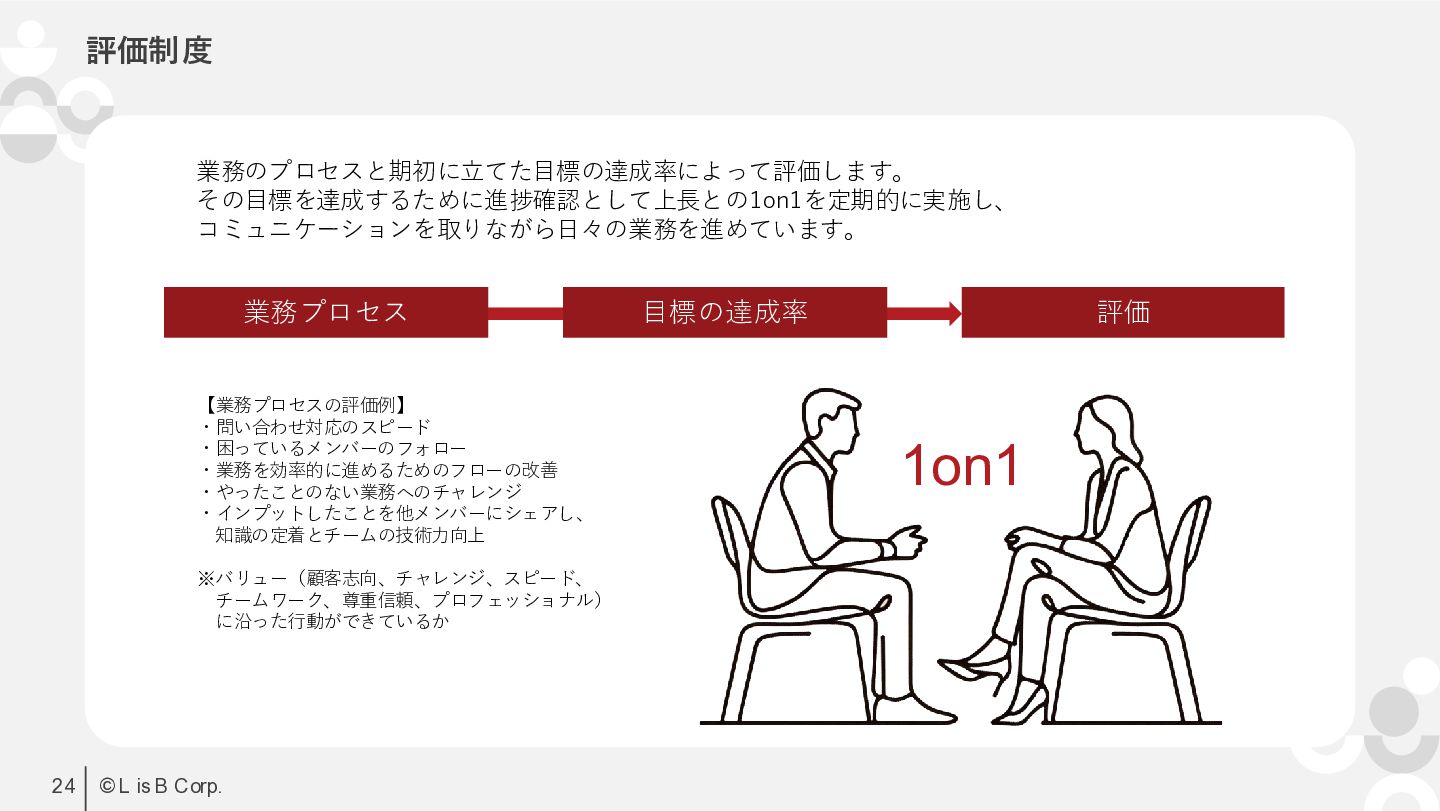 評価制度

業務のプロセスと期初に立てた目標の達成率によって評価します。
その目標を達成するために進捗確認として上長との1on1を定期的に実施し、
コミュニケーションを取りながら日々の業務を進めています。

業務プロセス

目標の達成率

評価

【業務プロセスの評価例】
・問い合わせ対応のスピード
・困っているメンバーのフォロー
・業務を効率的に進めるためのフローの改善
・やったことのない業務へのチャレンジ
・インプットしたことを他メンバーにシェアし、知識の定着とチームの技術力向上

※バリュー（顧客志向、チャレンジ、スピード、チームワーク、尊重信頼、プロフェッショナル）に沿った行動ができているか

1on1

24 ©L is B Corp.