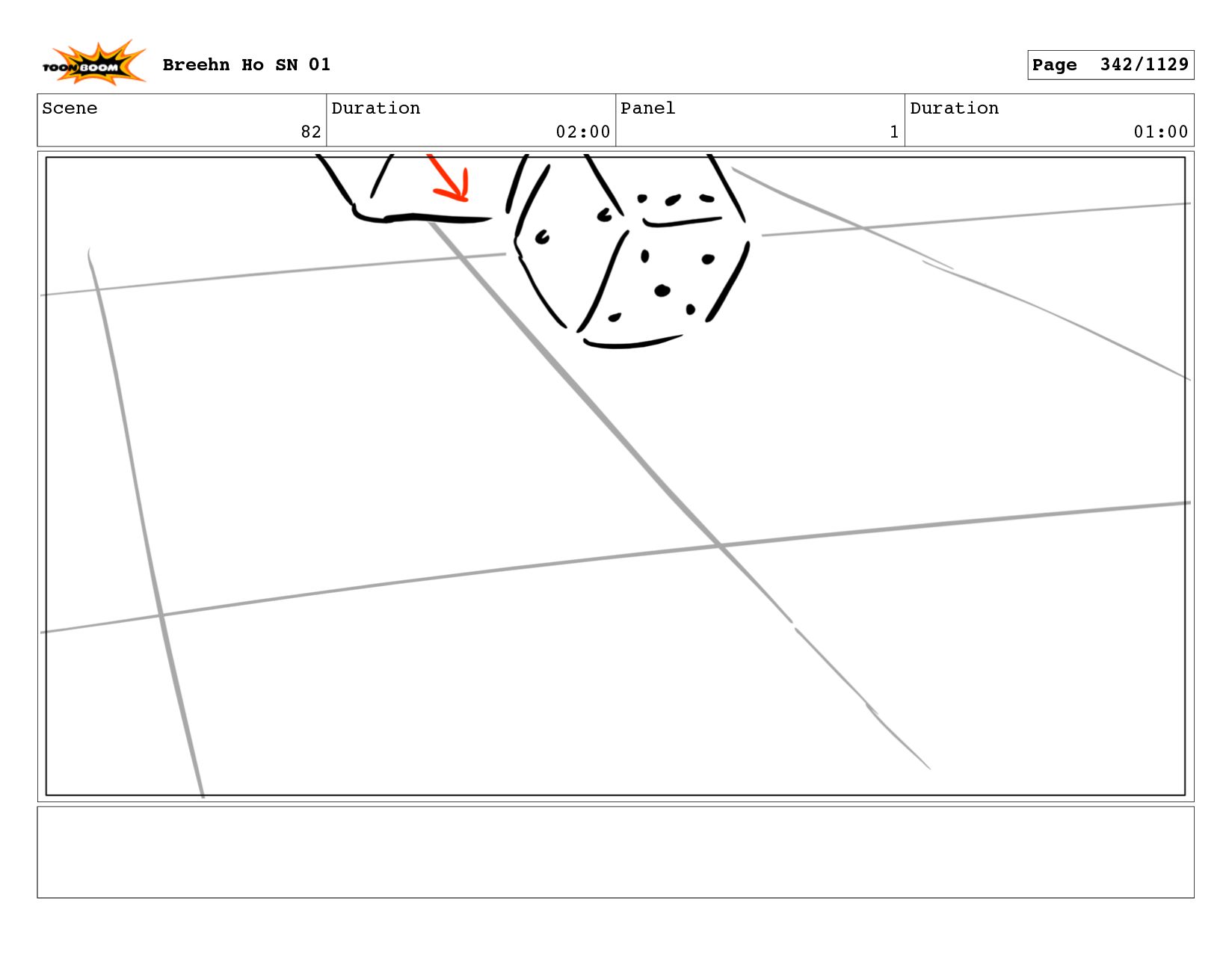 TOON BOOM

Breehn Ho SN 01

Page 342/1129

| Scene | Duration | Panel | Duration |
|---|---|---|---|
| 82 | 02:00 | 1 | 01:00 |