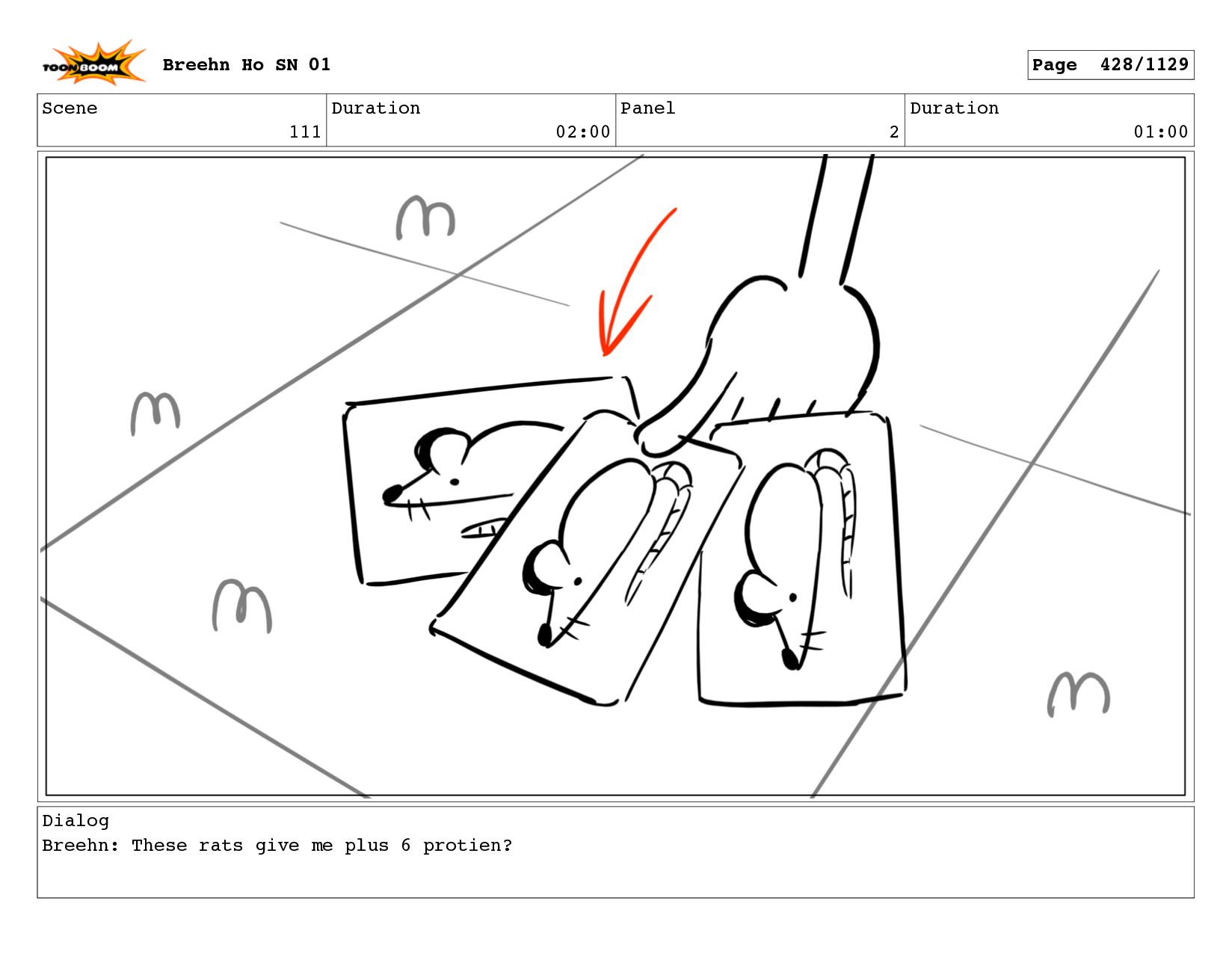 TOON BOOM Breehn Ho SN 01

Page 428/1129

| Scene | Duration | Panel | Duration |
|---|---|---|---|
| 111 | 02:00 | 2 | 01:00 |

Dialog
Breehn: These rats give me plus 6 protien?