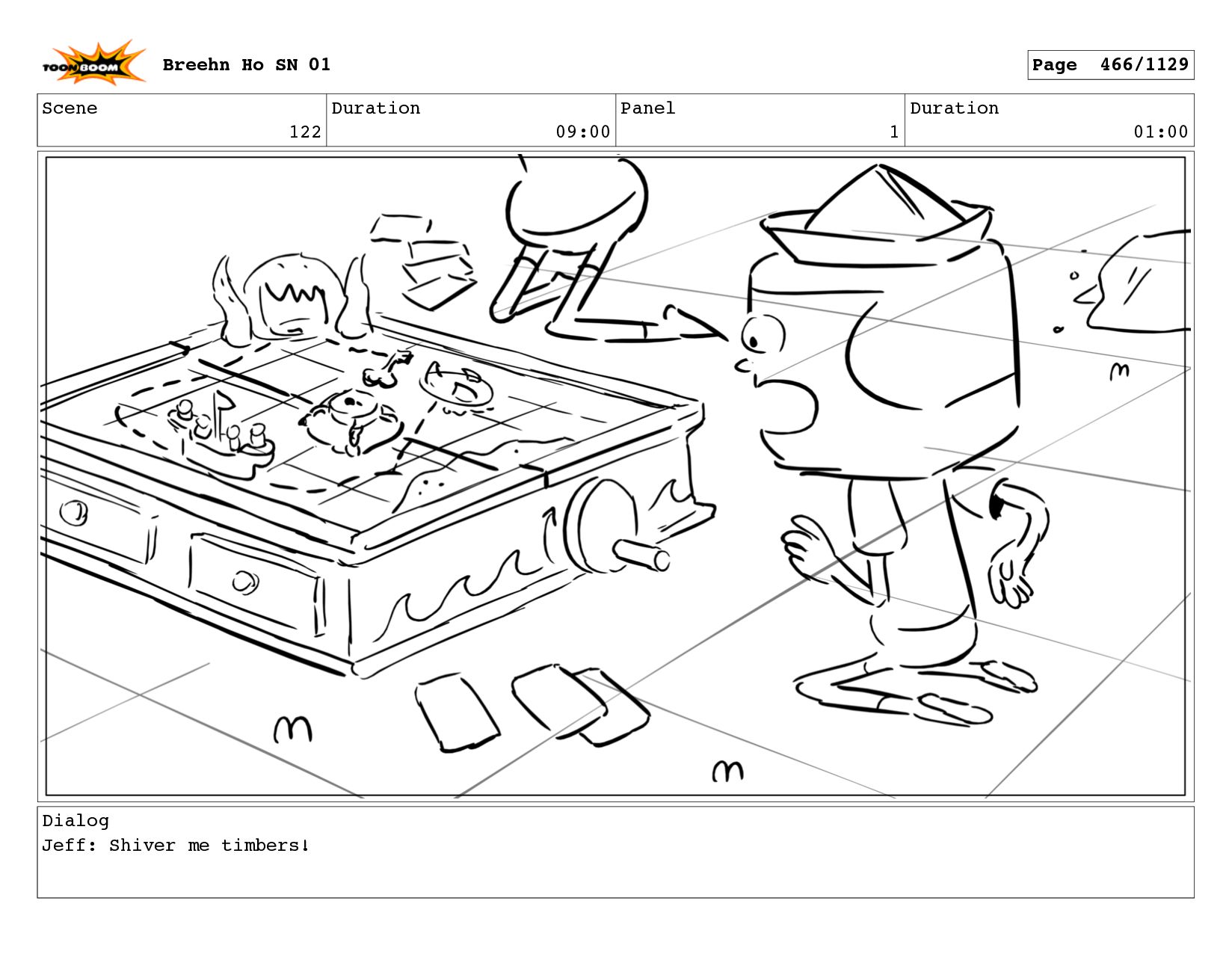 TOON BOOM

Breehn Ho SN 01

Page 466/1129

| Scene | Duration | Panel | Duration |
|---|---|---|---|
| 122 | 09:00 | 1 | 01:00 |

Dialog
Jeff: Shiver me timbers!