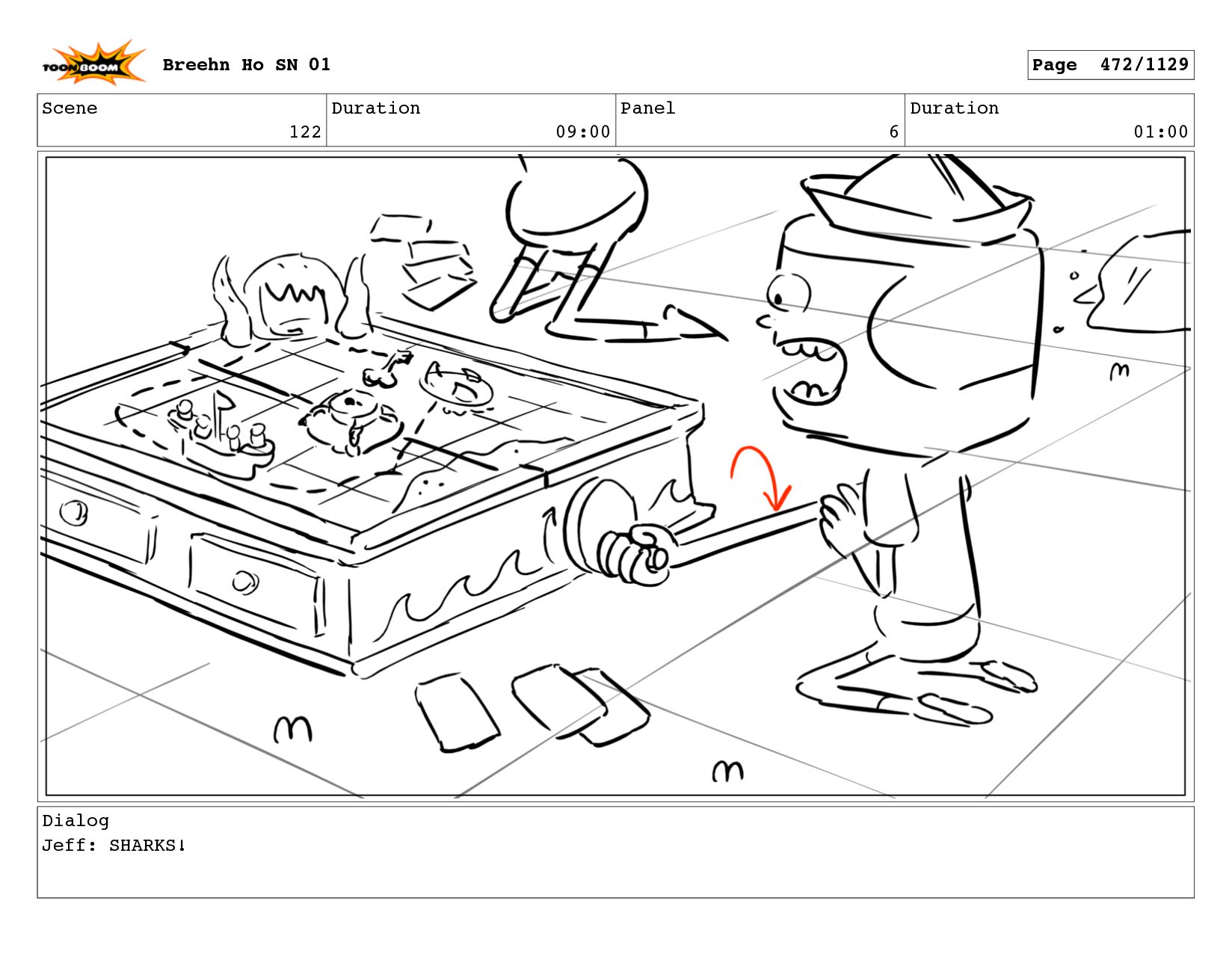 TOON BOOM

Breehn Ho SN 01

Page 472/1129

| Scene | Duration | Panel | Duration |
|---|---|---|---|
| 122 | 09:00 | 6 | 01:00 |

Dialog
Jeff: SHARKS!