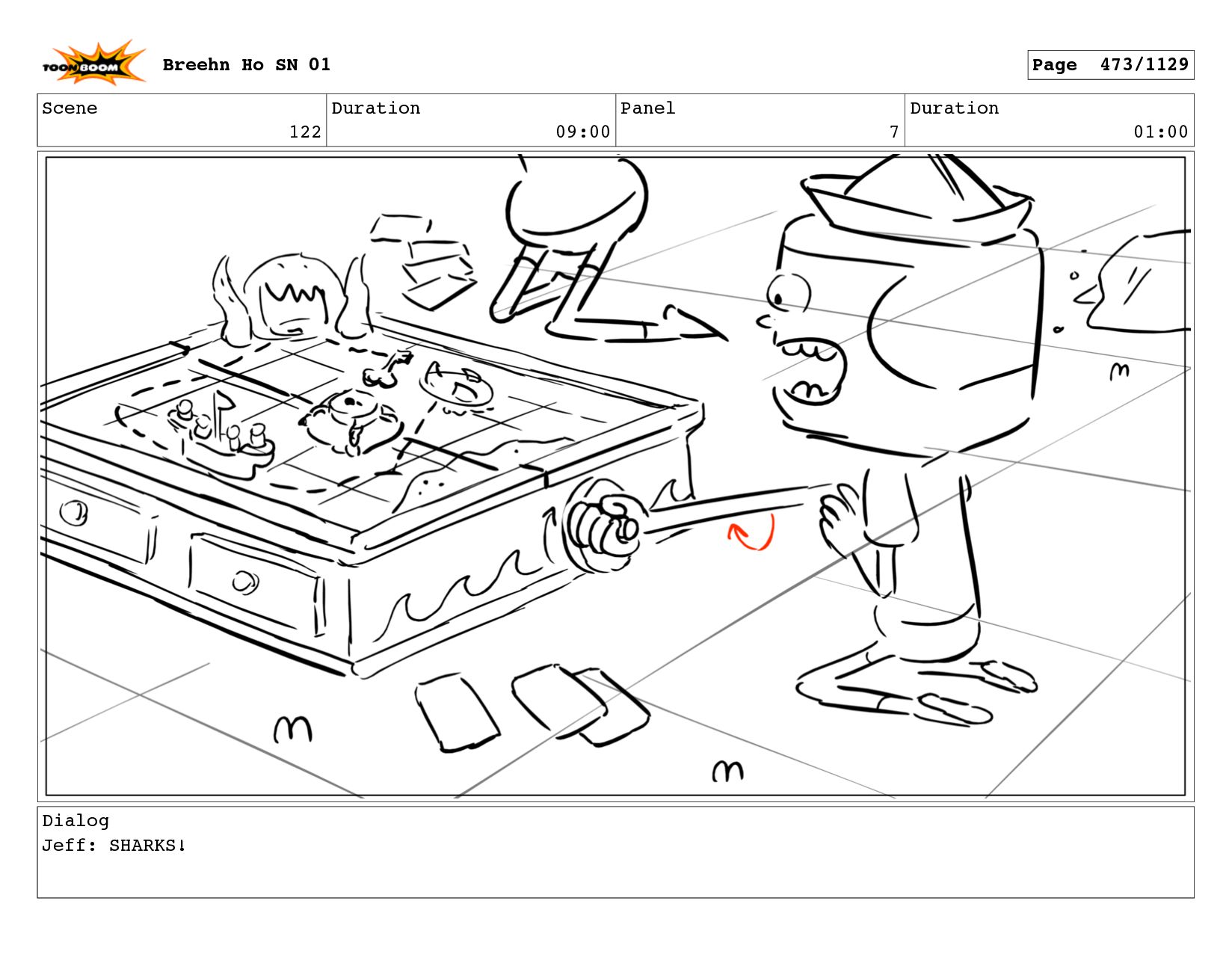 TOON BOOM Breehn Ho SN 01

Page 473/1129

| Scene | Duration | Panel | Duration |
|---|---|---|---|
| 122 | 09:00 | 7 | 01:00 |

Dialog
Jeff: SHARKS!