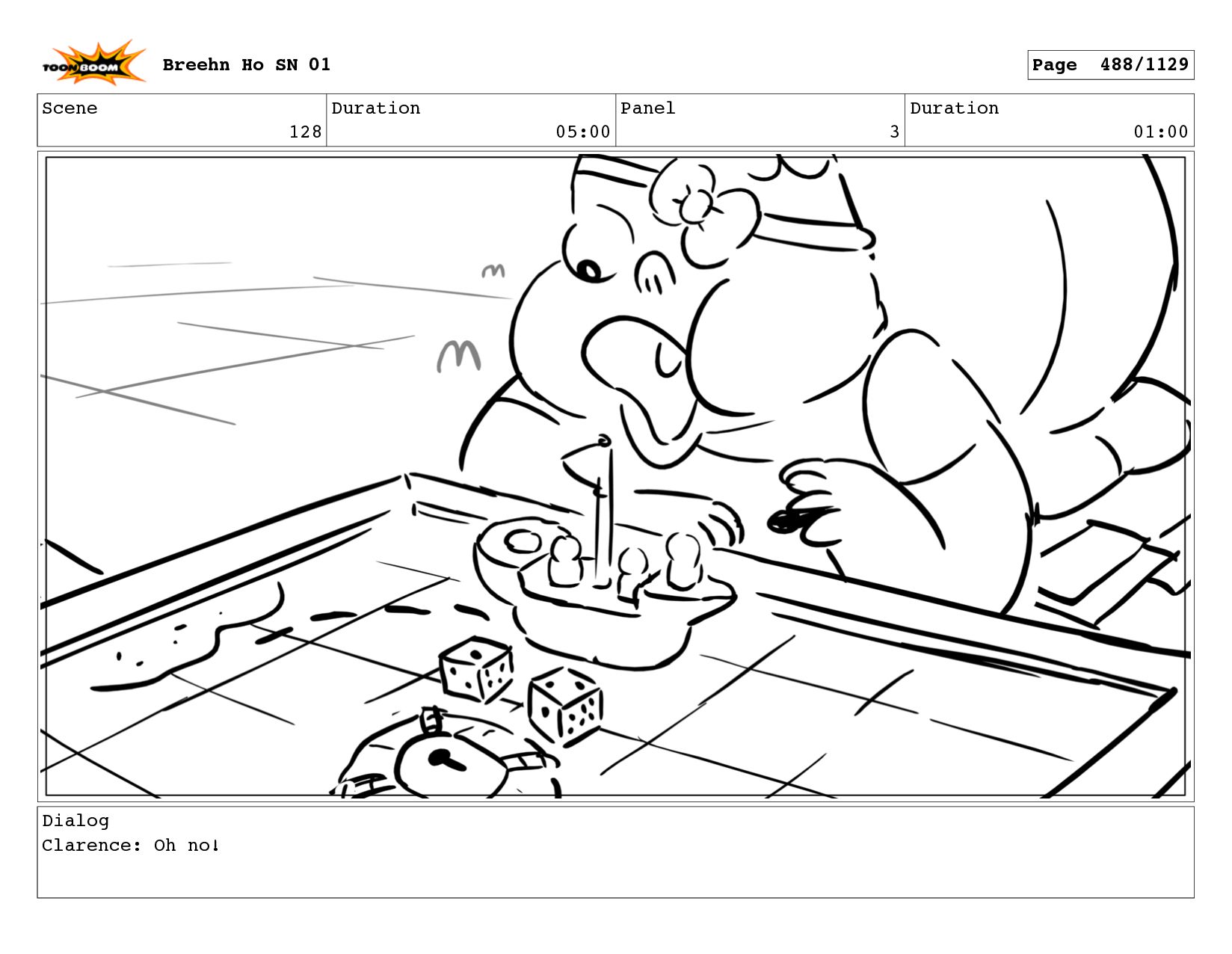 TOON BOOM Breehn Ho SN 01

Page 488/1129

| Scene | Duration | Panel | Duration |
|---|---|---|---|
| 128 | 05:00 | 3 | 01:00 |

Dialog
Clarence: Oh no!