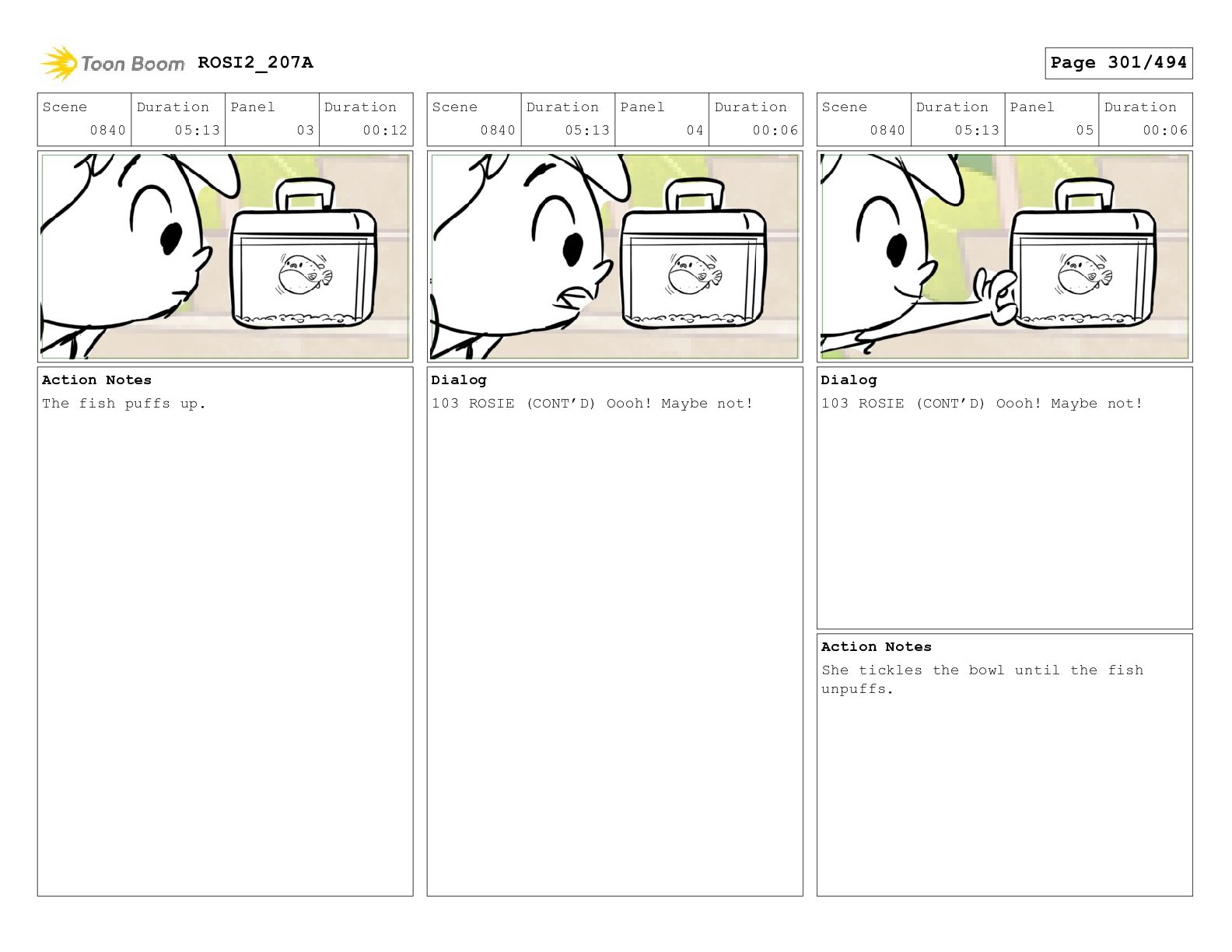 Toon Boom ROSI2_207A

Page 301/494

| Scene | Duration | Panel | Duration |
|---|---|---|---|
| 0840 | 05:13 | 03 | 00:12 |

Action Notes
The fish puffs up.

| Scene | Duration | Panel | Duration |
|---|---|---|---|
| 0840 | 05:13 | 04 | 00:06 |

Dialog
103 ROSIE (CONT'D) Oooh! Maybe not!

| Scene | Duration | Panel | Duration |
|---|---|---|---|
| 0840 | 05:13 | 05 | 00:06 |

Dialog
103 ROSIE (CONT'D) Oooh! Maybe not!

Action Notes
She tickles the bowl until the fish unpuffs.