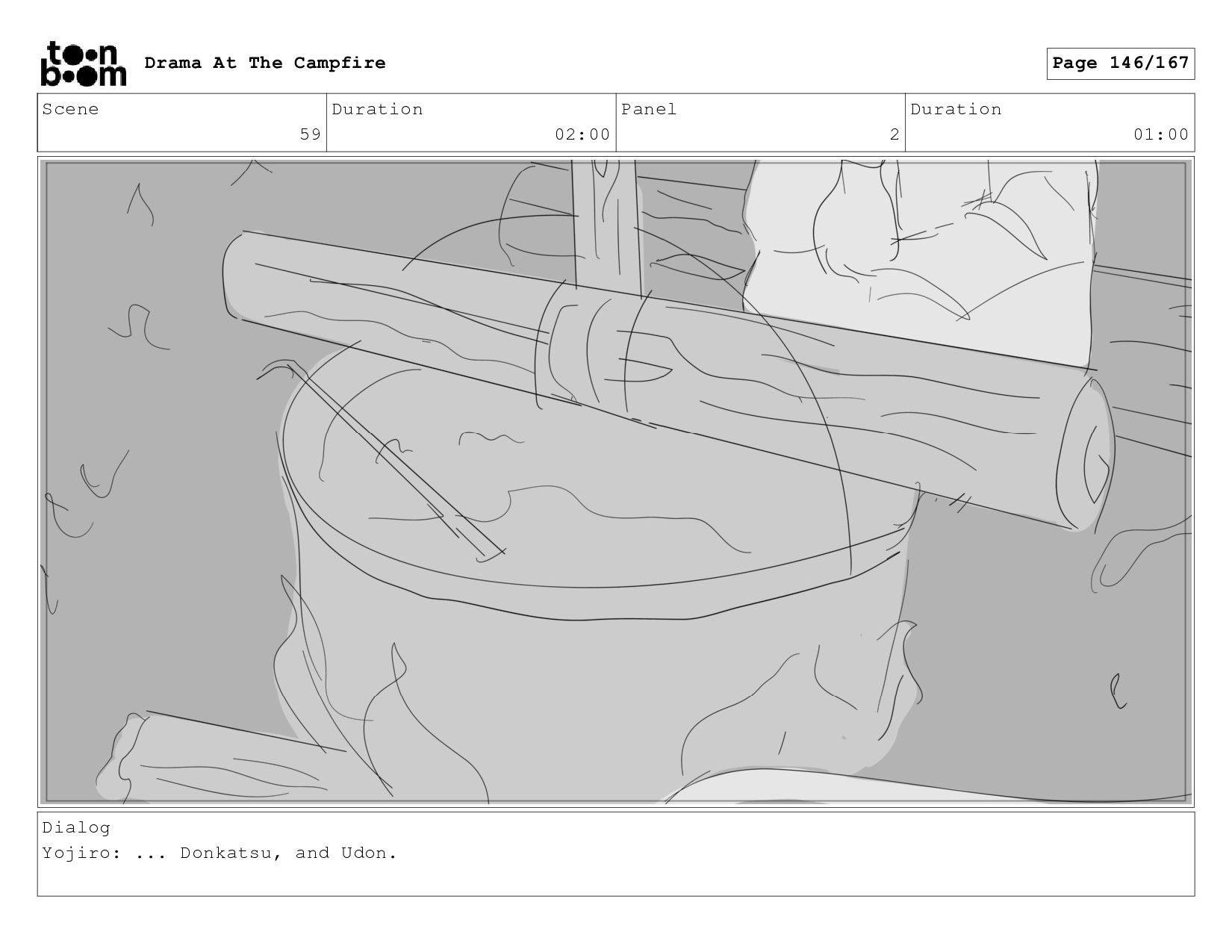 toon boom Drama At The Campfire

Page 146/167

| Scene | Duration | Panel | Duration |
|---|---|---|---|
| 59 | 02:00 | 2 | 01:00 |

Dialog
Yojiro: ... Donkatsu, and Udon.