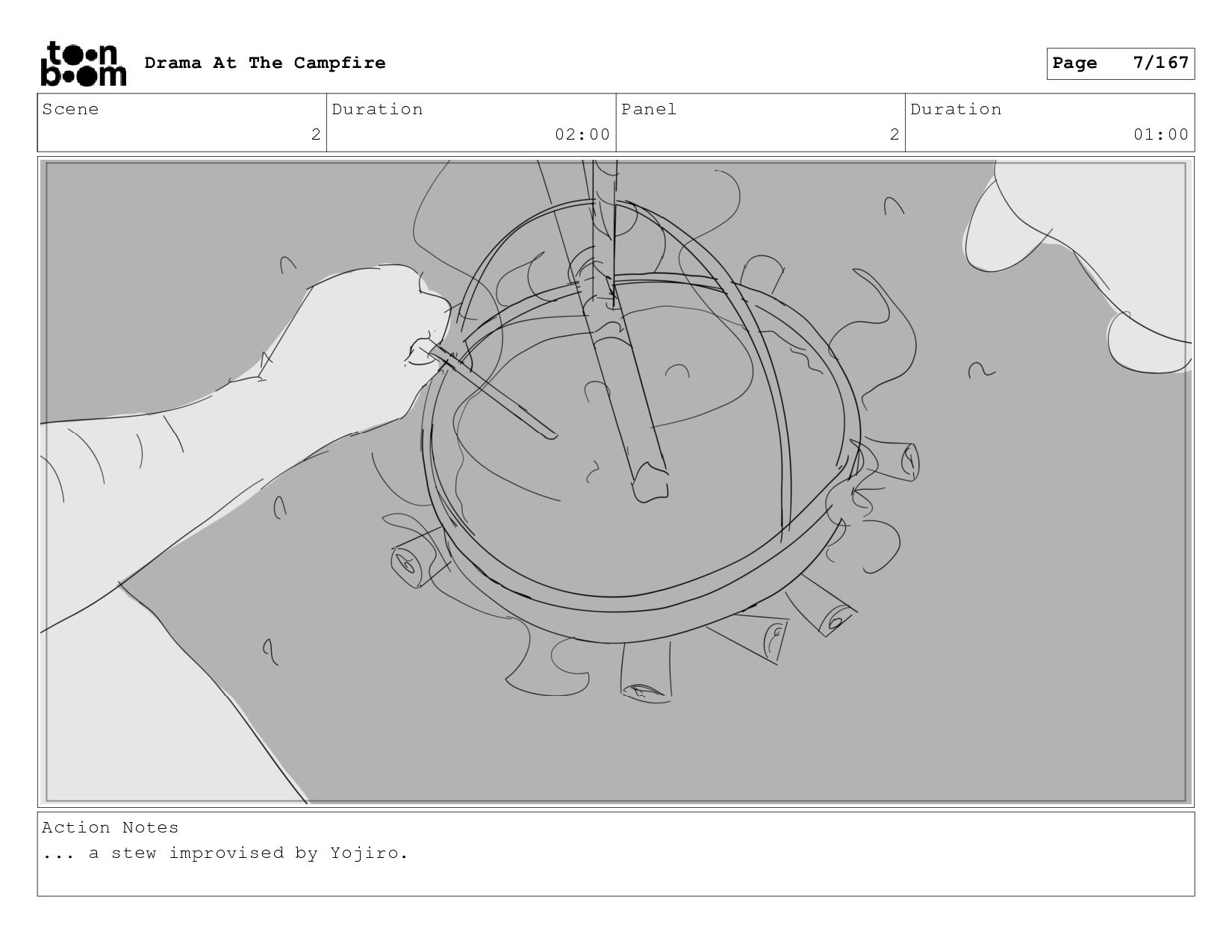 toon boom Drama At The Campfire

Page 7/167

| Scene | Duration | Panel | Duration |
|---|---|---|---|
| 2 | 02:00 | 2 | 01:00 |

Action Notes
... a stew improvised by Yojiro.