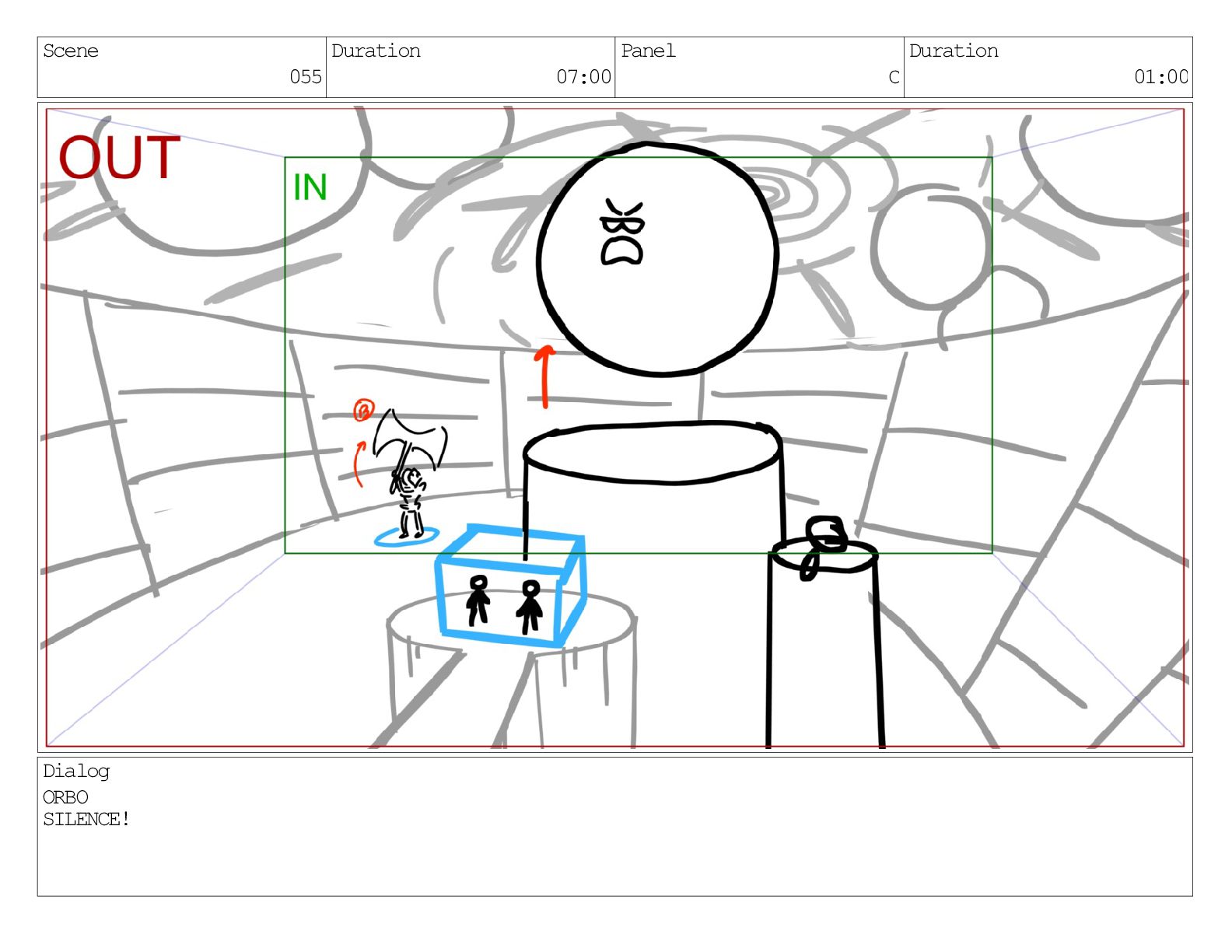 | Scene | Duration | Panel | Duration |
|---|---|---|---|
| 055 | 07:00 | C | 01:00 |

OUT

IN

B

Dialog
ORBO
SILENCE!