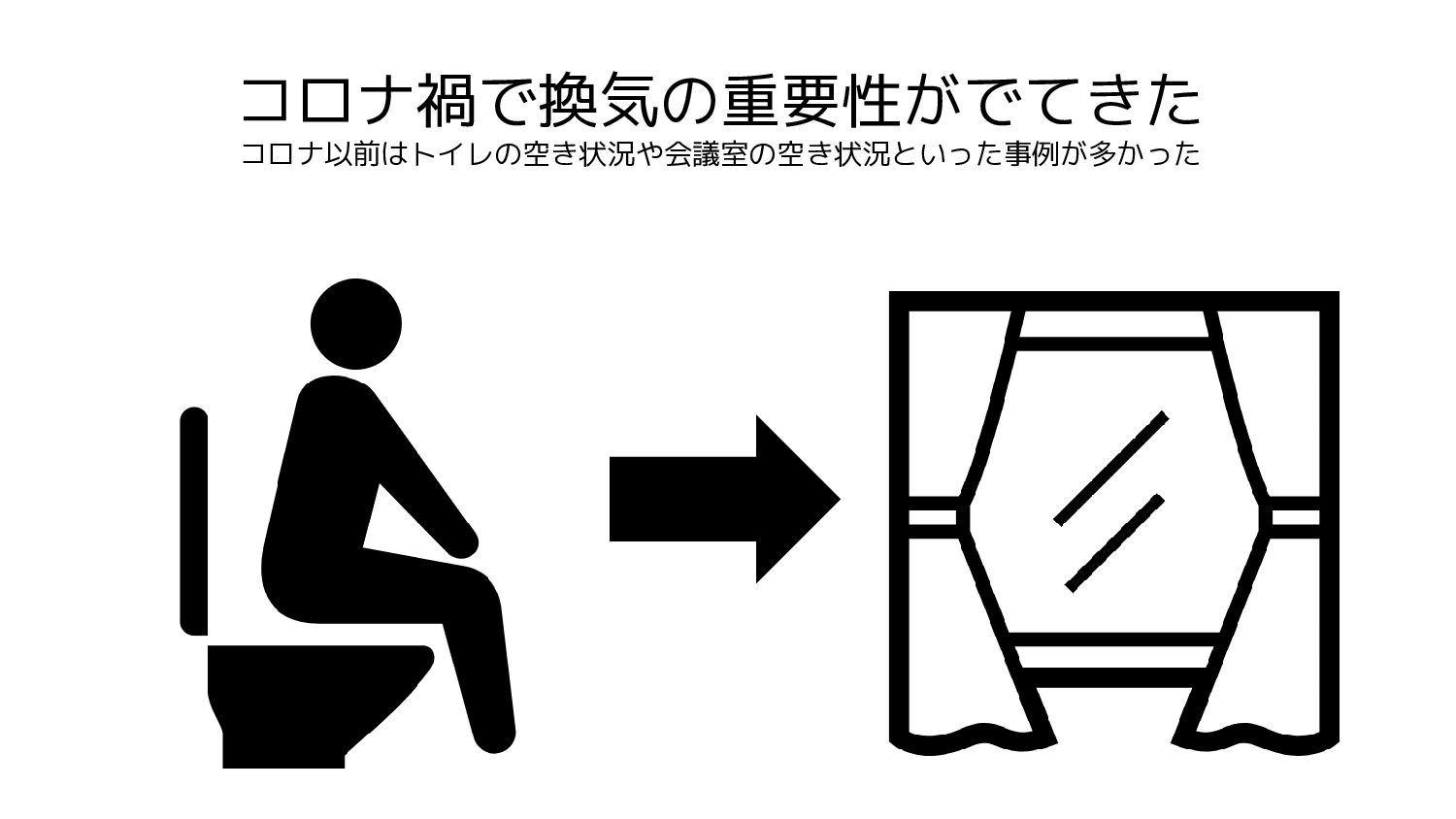 コロナ禍で換気の重要性がでてきた
コロナ以前はトイレの空き状況や会議室の空き状況といった事例が多かった