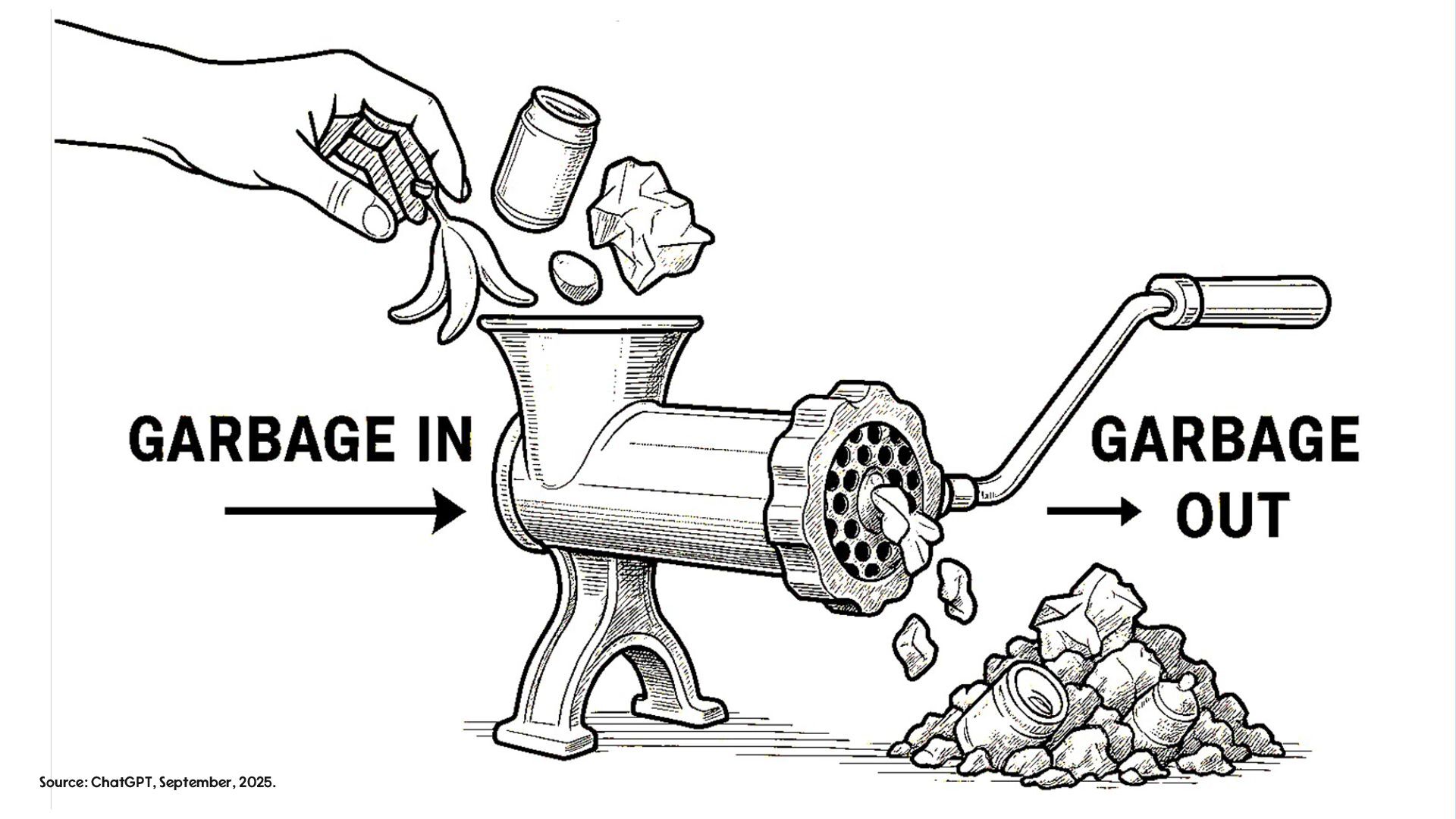 GARBAGE IN

GARBAGE OUT

Source: ChatGPT, September, 2025.