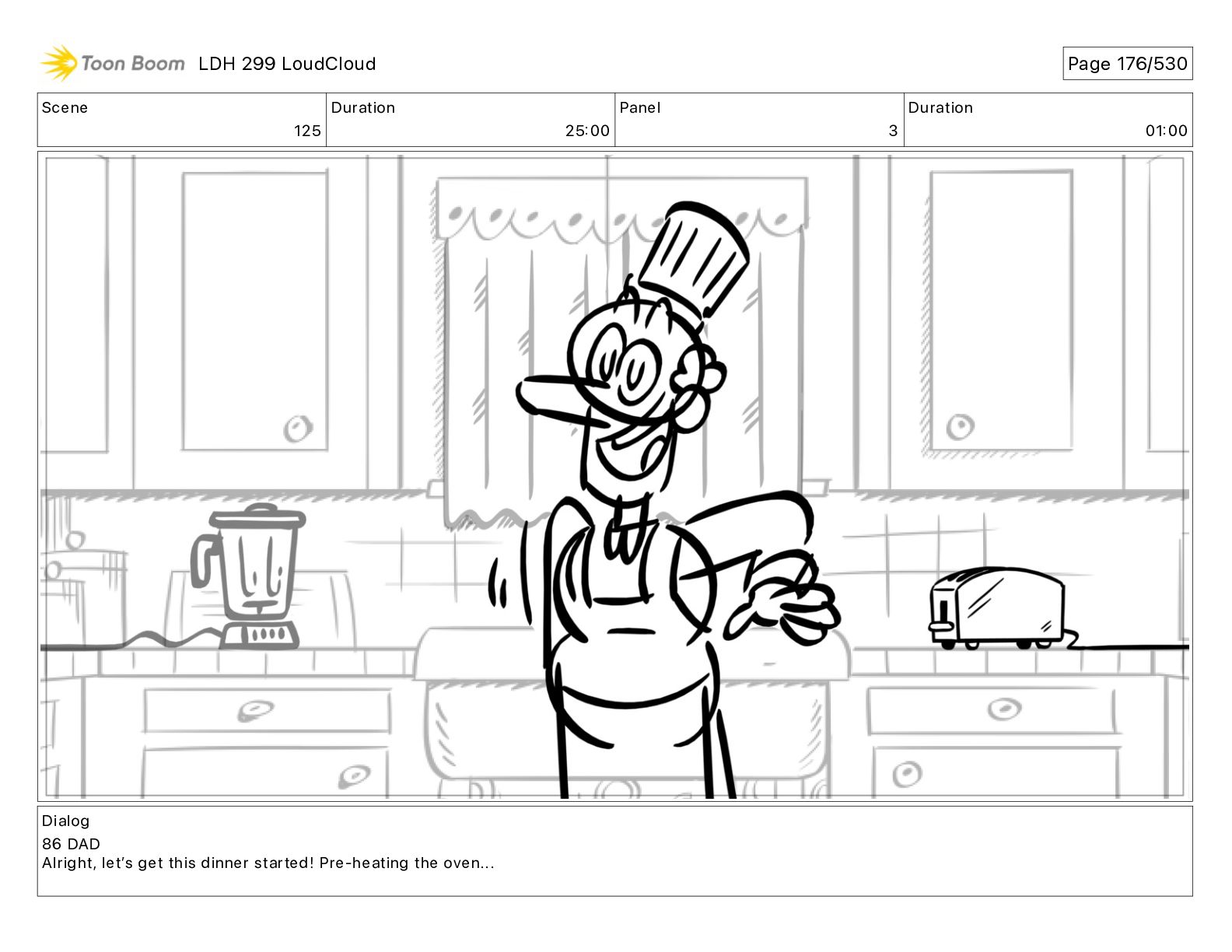 Toon Boom LDH 299 LoudCloud

Page 176/530

| Scene | Duration | Panel | Duration |
|---|---|---|---|
| 125 | 25:00 | 3 | 01:00 |

Dialog
86 DAD
Alright, let's get this dinner started! Pre-heating the oven...