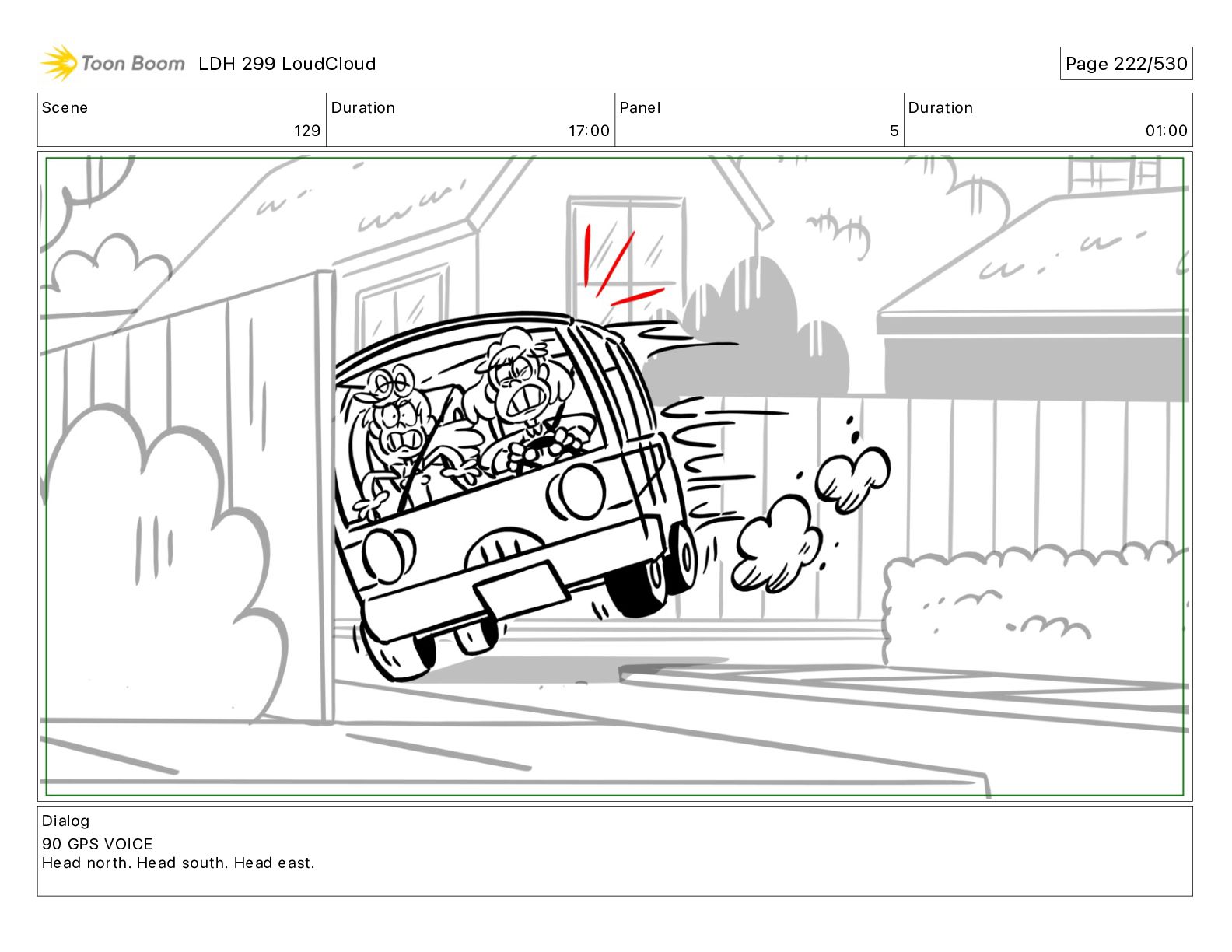 Toon Boom LDH 299 LoudCloud

Page 222/530

| Scene | Duration | Panel | Duration |
|---|---|---|---|
| 129 | 17:00 | 5 | 01:00 |

Dialog
90 GPS VOICE
Head north. Head south. Head east.