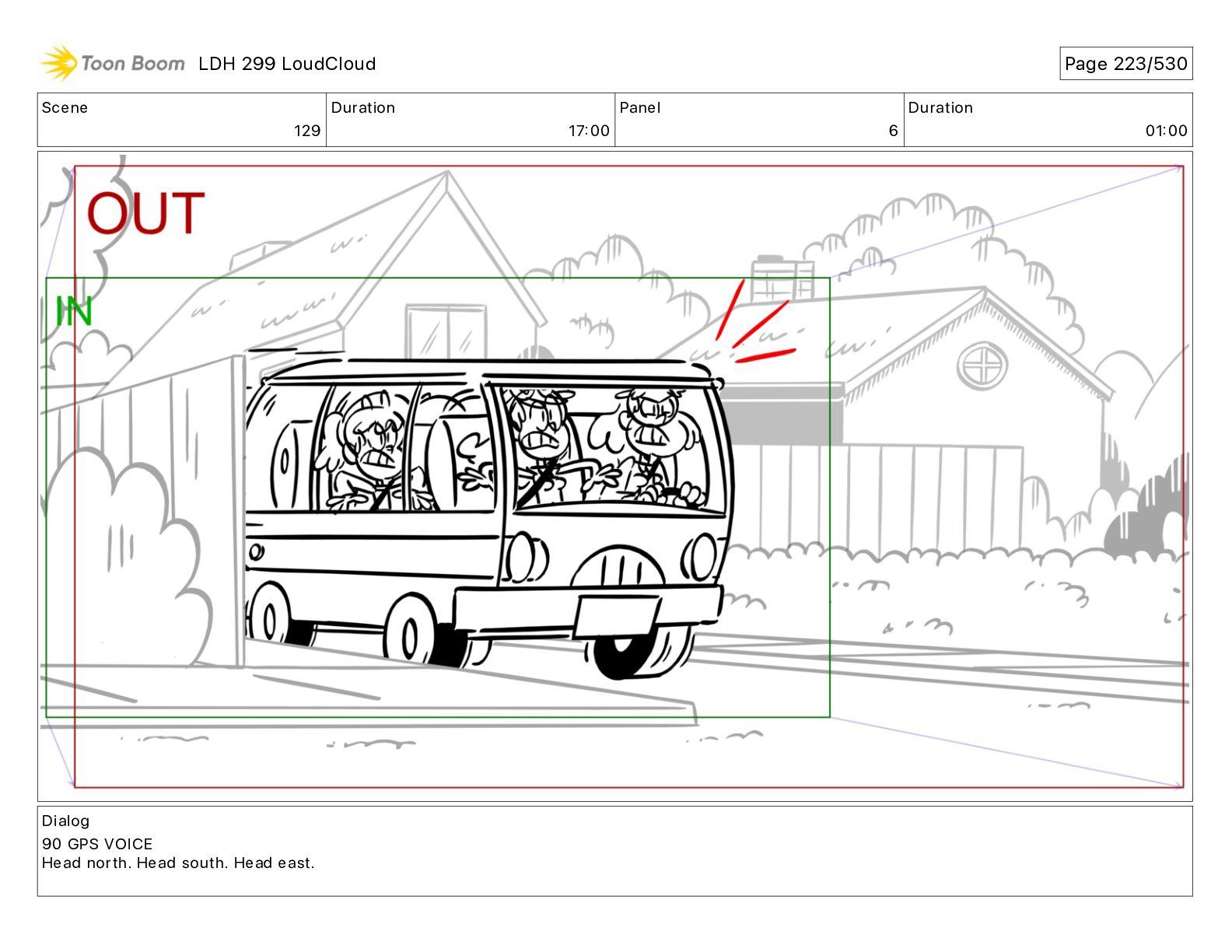 Toon Boom LDH 299 LoudCloud

Page 223/530

| Scene | Duration | Panel | Duration |
|---|---|---|---|
| 129 | 17:00 | 6 | 01:00 |

OUT

IN

Dialog
90 GPS VOICE
Head north. Head south. Head east.