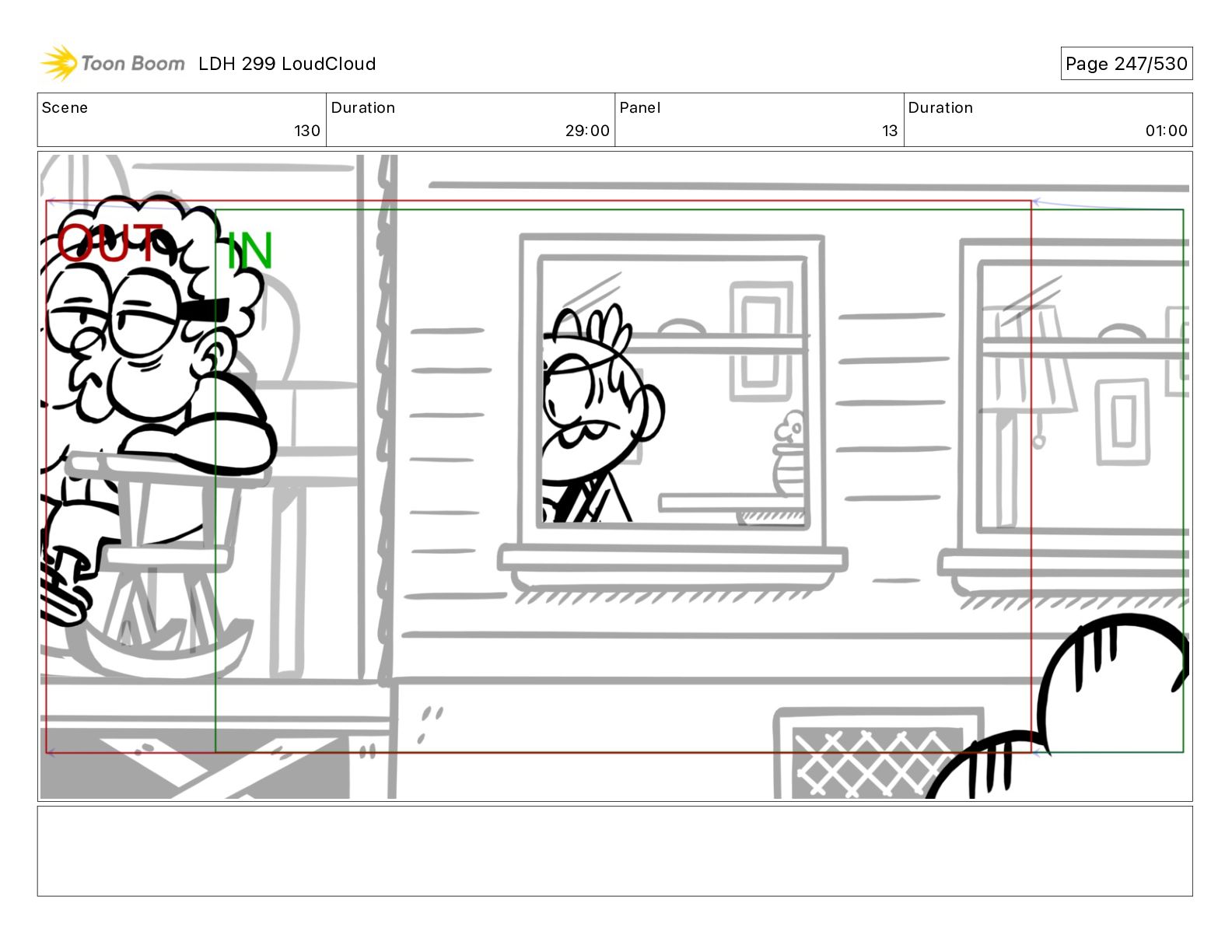 Toon Boom LDH 299 LoudCloud

Page 247/530

| Scene | Duration | Panel | Duration |
|---|---|---|---|
| 130 | 29:00 | 13 | 01:00 |

OUT

IN