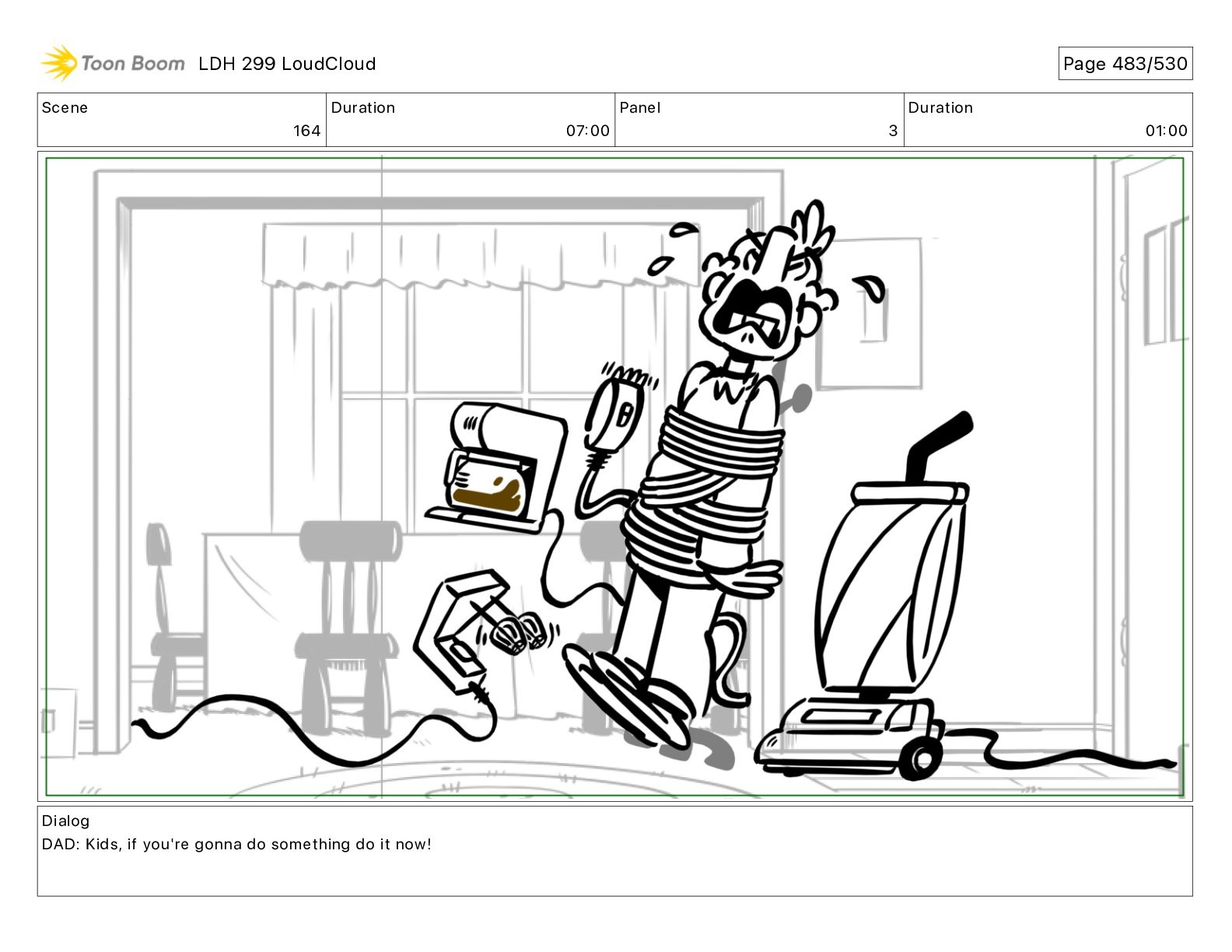 Toon Boom LDH 299 LoudCloud

Page 483/530

| Scene | Duration | Panel | Duration |
|---|---|---|---|
| 164 | 07:00 | 3 | 01:00 |

Dialog
DAD: Kids, if you're gonna do something do it now!