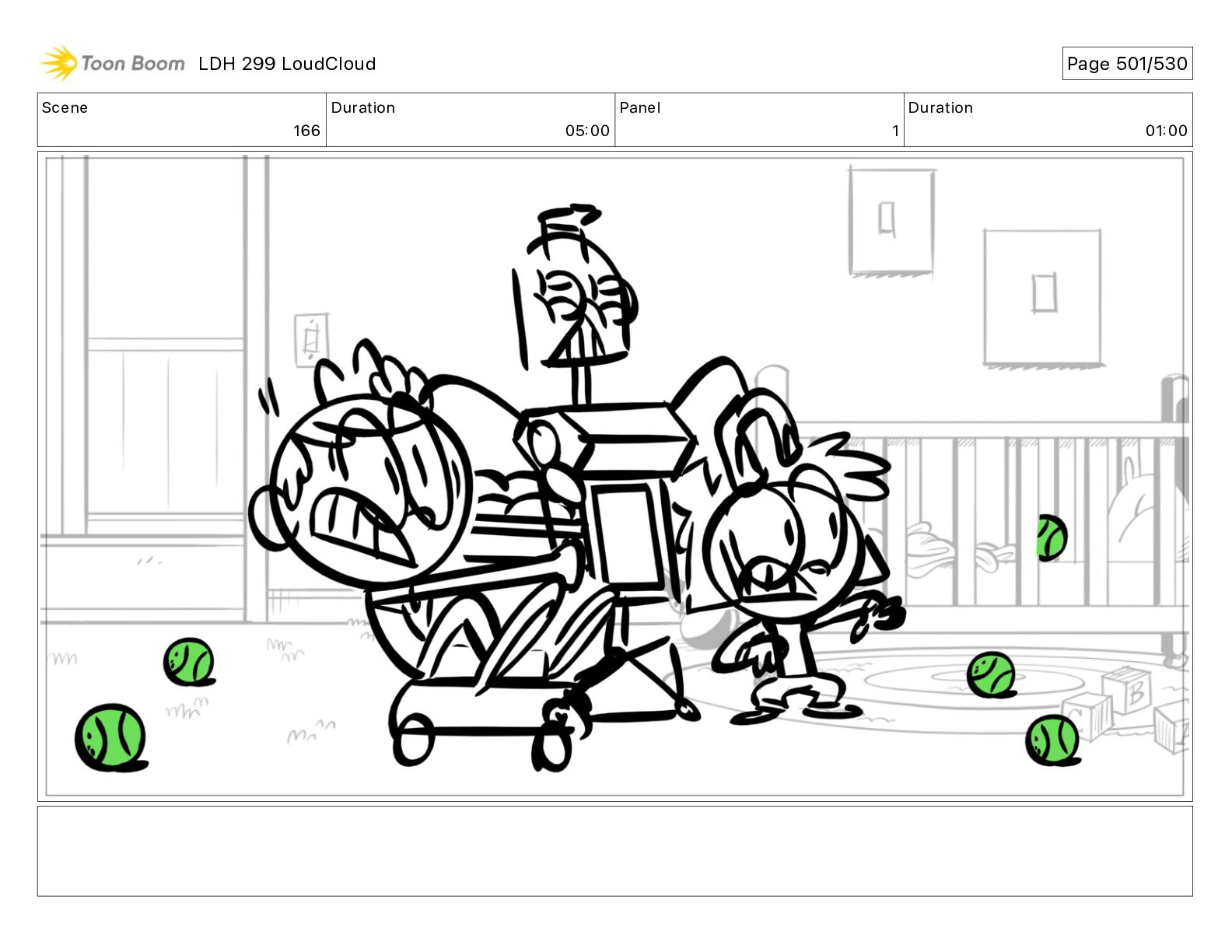 Toon Boom LDH 299 LoudCloud

Page 501/530

| Scene | Duration | Panel | Duration |
|---|---|---|---|
| 166 | 05:00 | 1 | 01:00 |

B
C