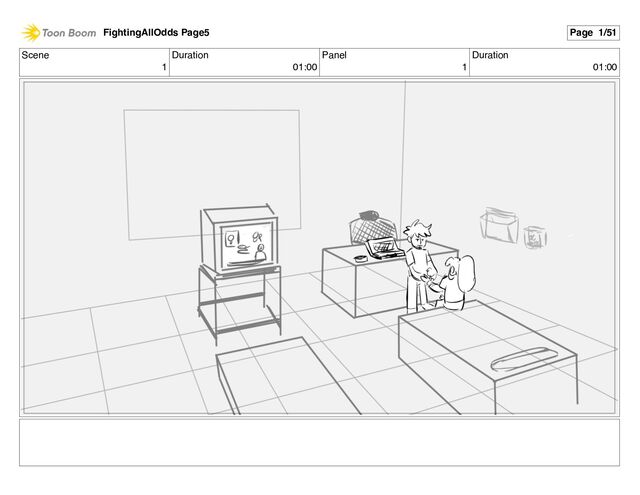 Toon Boom FightingAllOdds Page5

Page 1/51

| Scene | Duration | Panel | Duration |
|---|---|---|---|
| 1 | 01:00 | 1 | 01:00 |