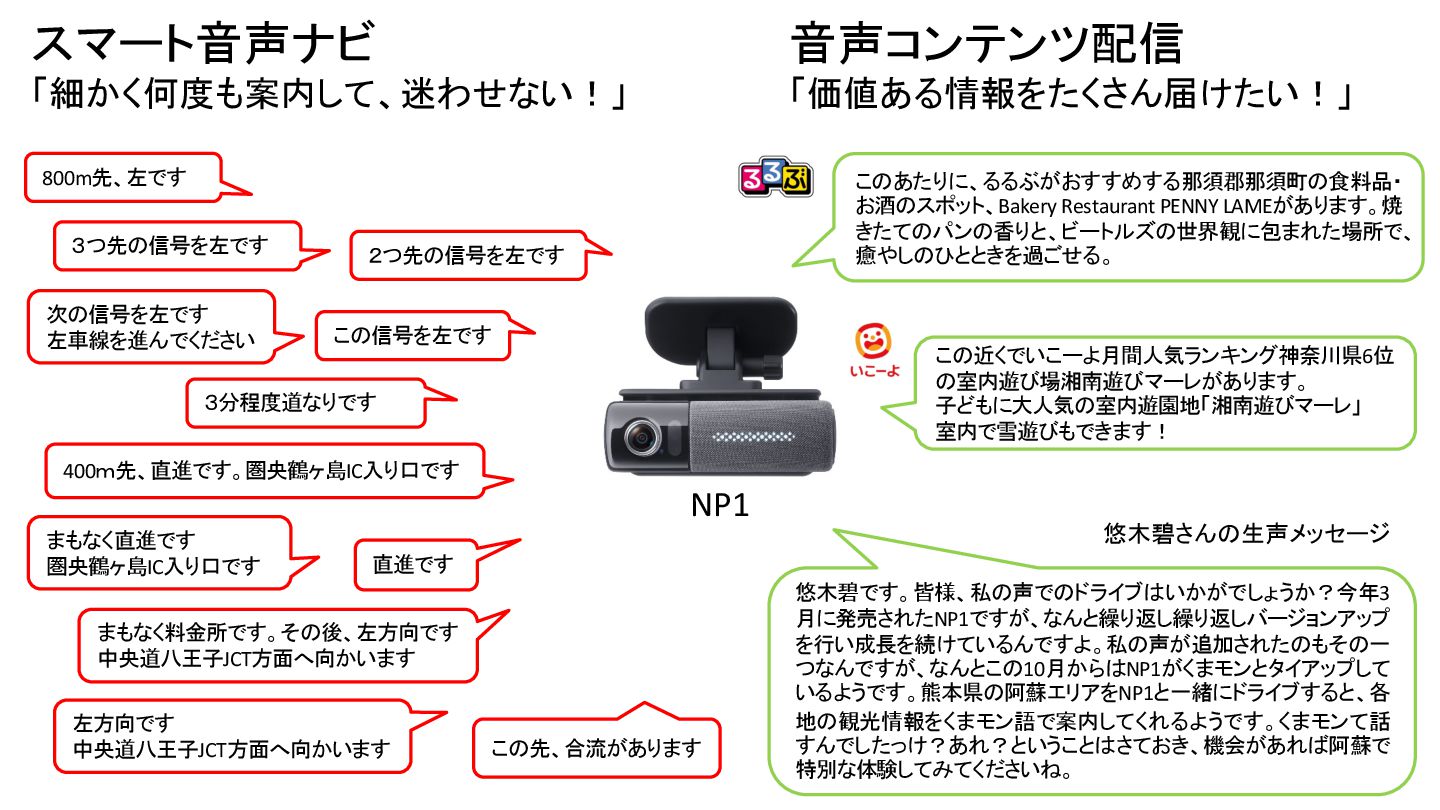 スマート音声ナビ
「細かく何度も案内して、迷わせない！」

800m先、左です

3つ先の信号を左です

2つ先の信号を左です

次の信号を左です
左車線を進んでください

この信号を左です

3分程度道なりです

400m先、直進です。圏央鶴ヶ島IC入り口です

まもなく直進です
圏央鶴ヶ島IC入り口です

直進です

まもなく料金所です。その後、左方向です
中央道八王子JCT方面へ向かいます

左方向です
中央道八王子JCT方面へ向かいます

この先、合流があります

NP1

音声コンテンツ配信
「価値ある情報をたくさん届けたい！」

るるぶ

このあたりに、るるぶがおすすめする那須郡那須町の食料品・お酒のスポット、Bakery Restaurant PENNY LAMEがあります。焼きたてのパンの香りと、ビートルズの世界観に包まれた場所で、癒やしのひとときを過ごせる。

いこーよ

この近くでいこーよ月間人気ランキング神奈川県6位の室内遊び場湘南遊びマーレがあります。
子どもに大人気の室内遊園地「湘南遊びマーレ」
室内で雪遊びもできます！

悠木碧さんの生声メッセージ

悠木碧です。皆様、私の声でのドライブはいかがでしょうか？今年3月に発売されたNP1ですが、なんと繰り返し繰り返しバージョンアップを行い成長を続けているんですよ。私の声が追加されたのもその一つなんですが、なんとこの10月からはNP1がくまモンとタイアップしているようです。熊本県の阿蘇エリアをNP1と一緒にドライブすると、各地の観光情報をくまモン語で案内してくれるようです。くまモンて話すんでしたっけ？あれ？ということはさておき、機会があれば阿蘇で特別な体験してみてくださいね。