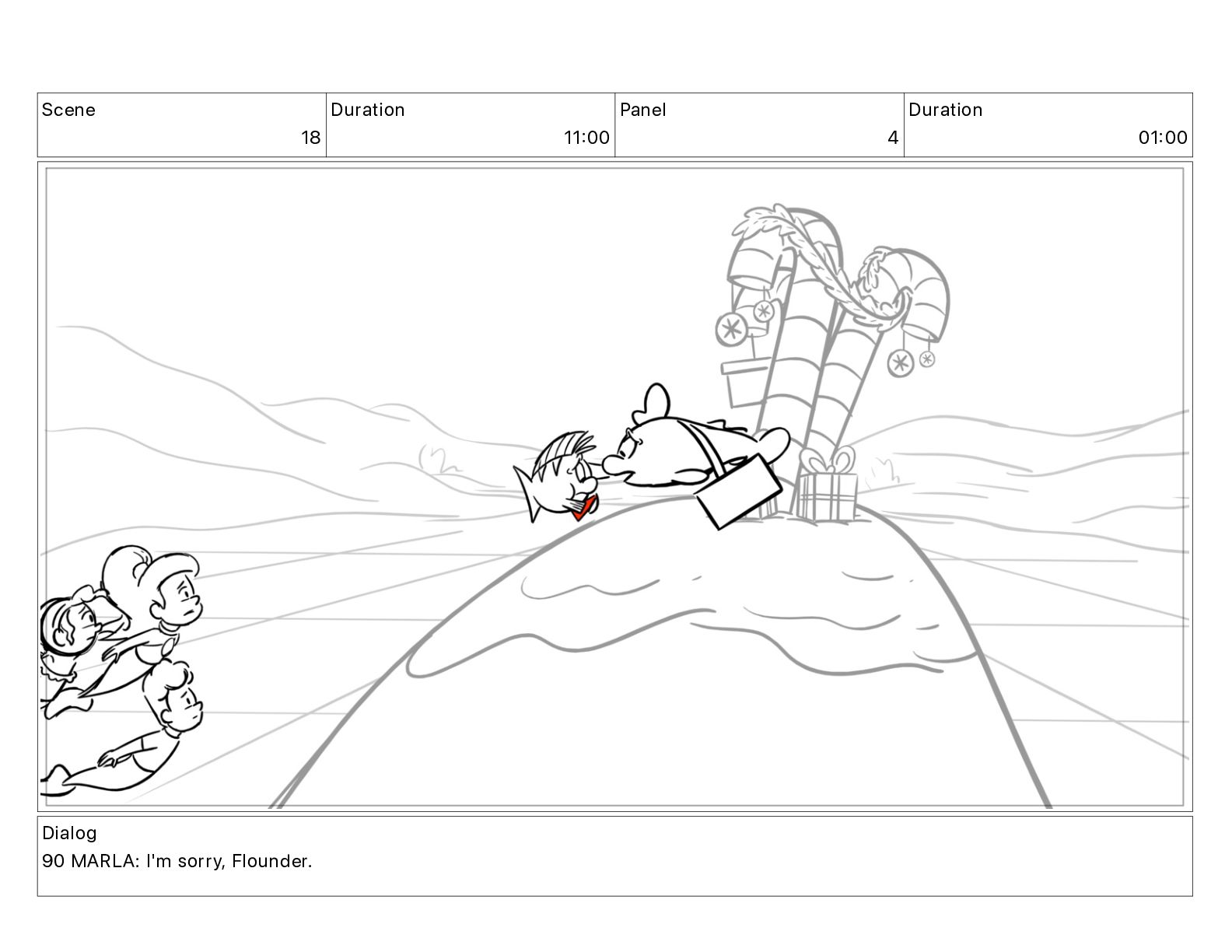 | Scene | Duration | Panel | Duration |
|---|---|---|---|
| 18 | 11:00 | 4 | 01:00 |

Dialog
90 MARLA: I'm sorry, Flounder.