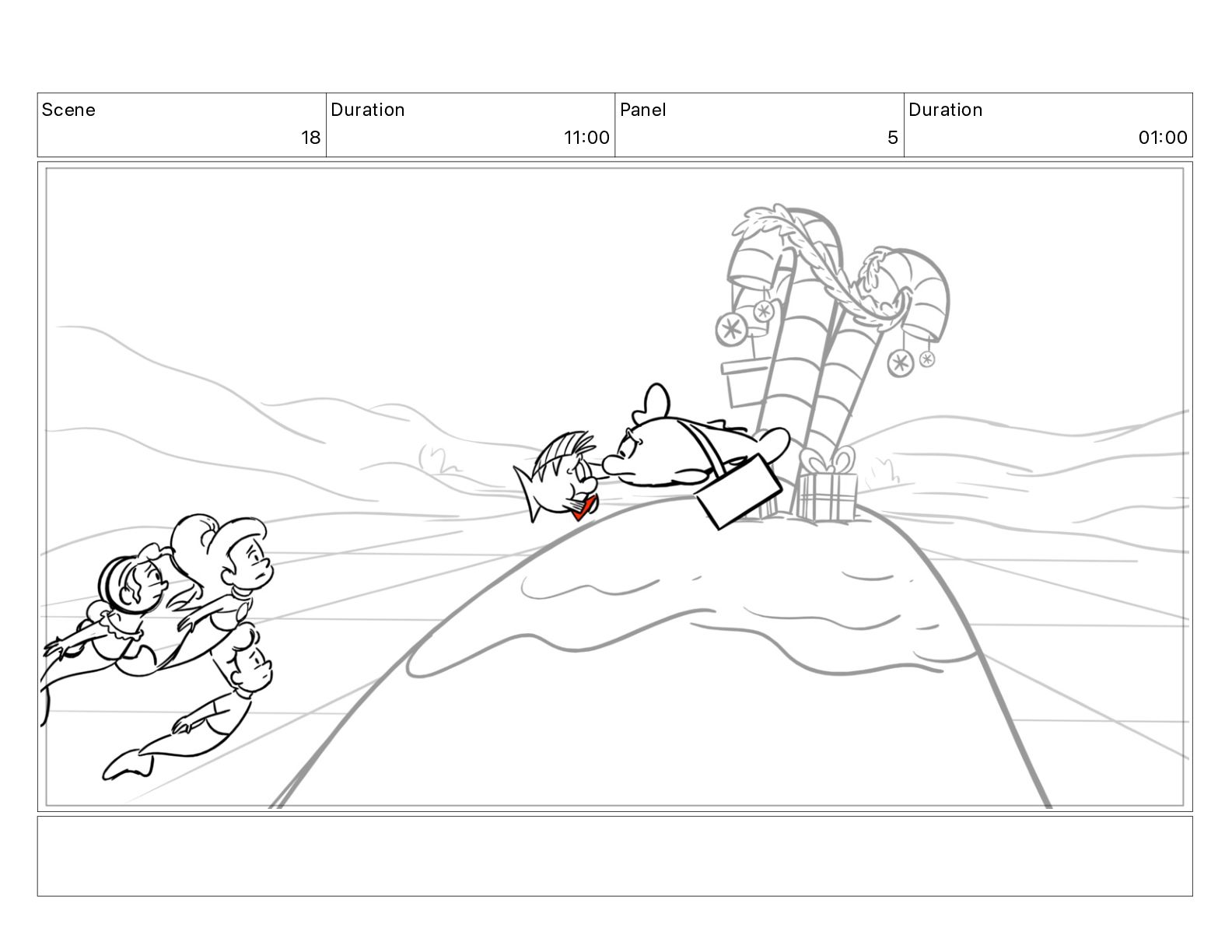 | Scene | Duration | Panel | Duration |
|---|---|---|---|
| 18 | 11:00 | 5 | 01:00 |