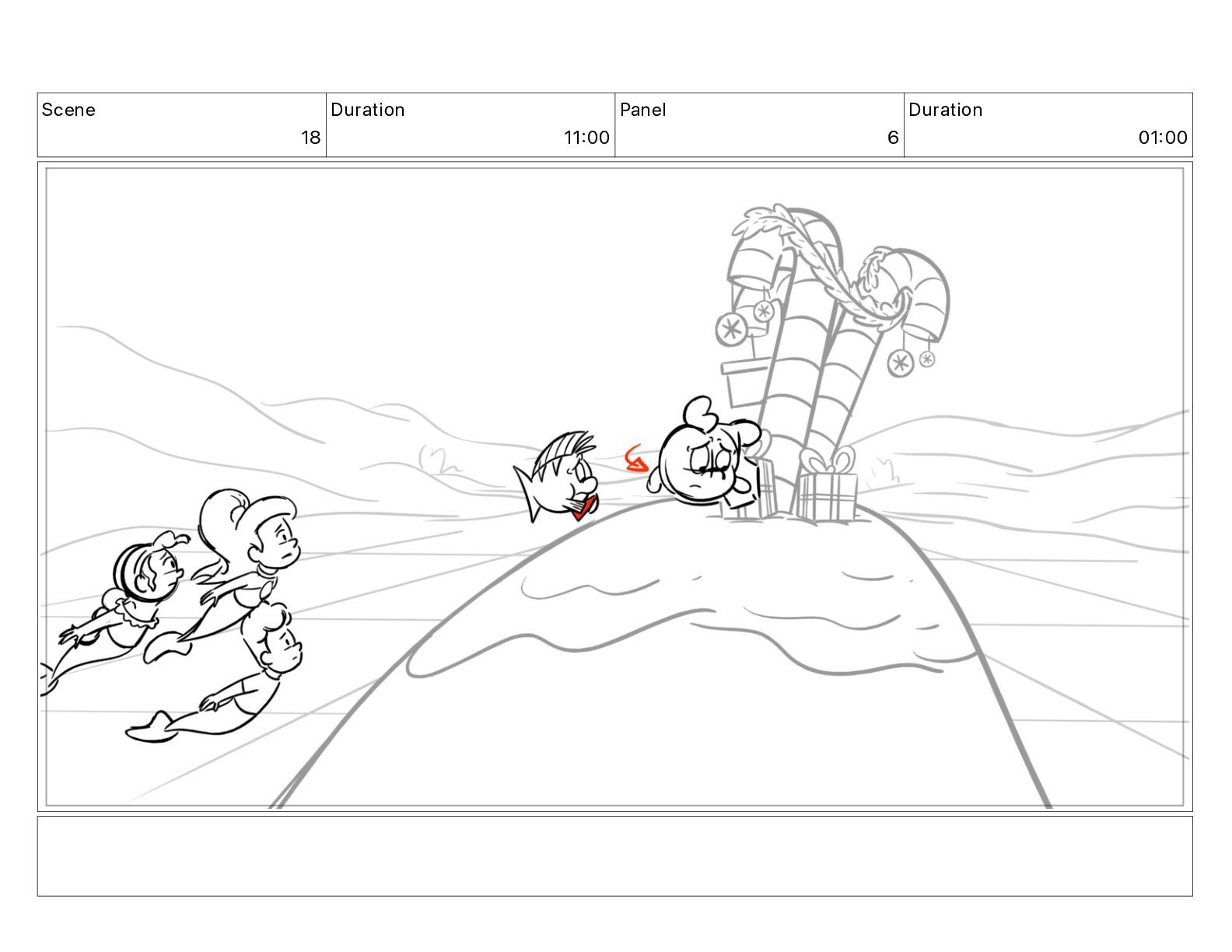 | Scene | Duration | Panel | Duration |
|---|---|---|---|
| 18 | 11:00 | 6 | 01:00 |