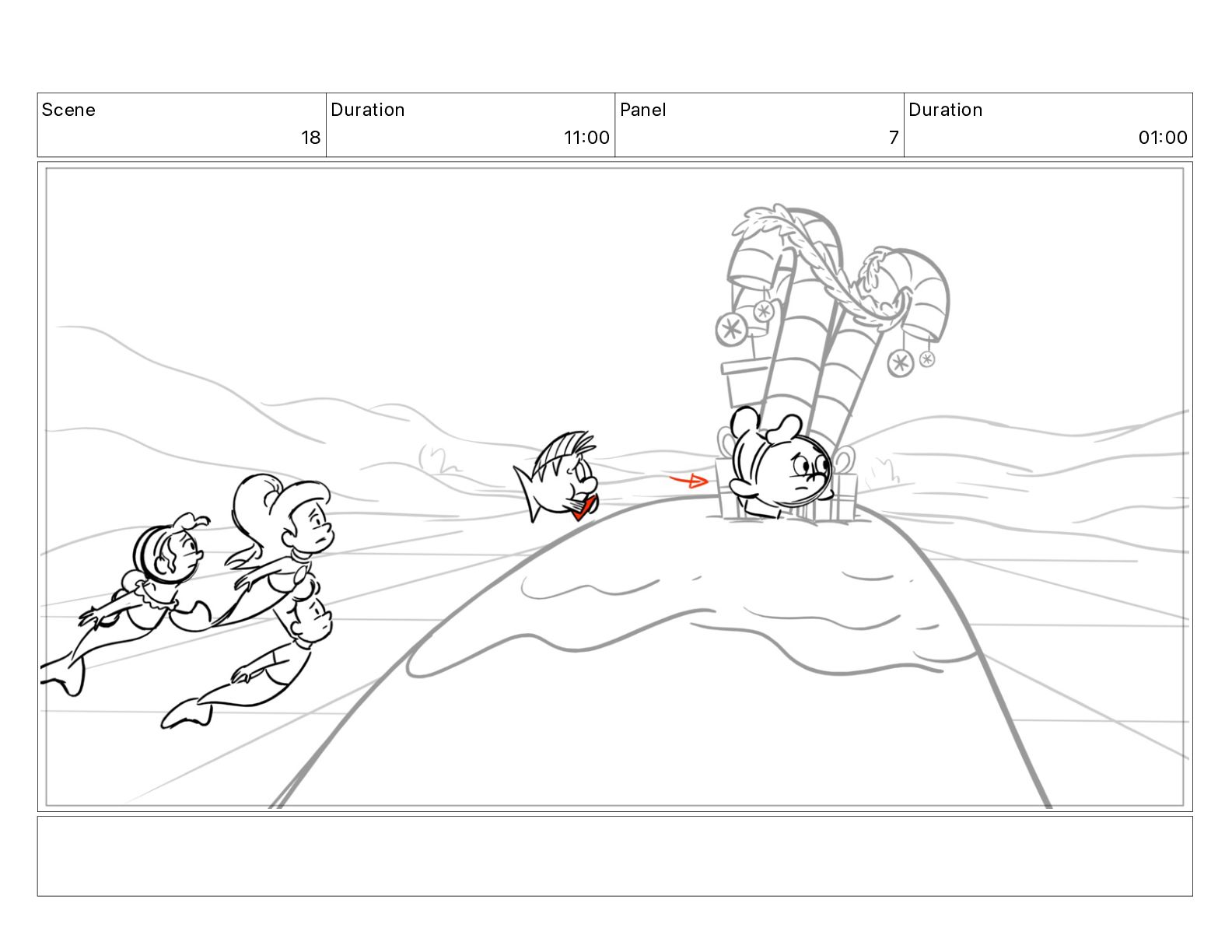 | Scene | Duration | Panel | Duration |
|---|---|---|---|
| 18 | 11:00 | 7 | 01:00 |