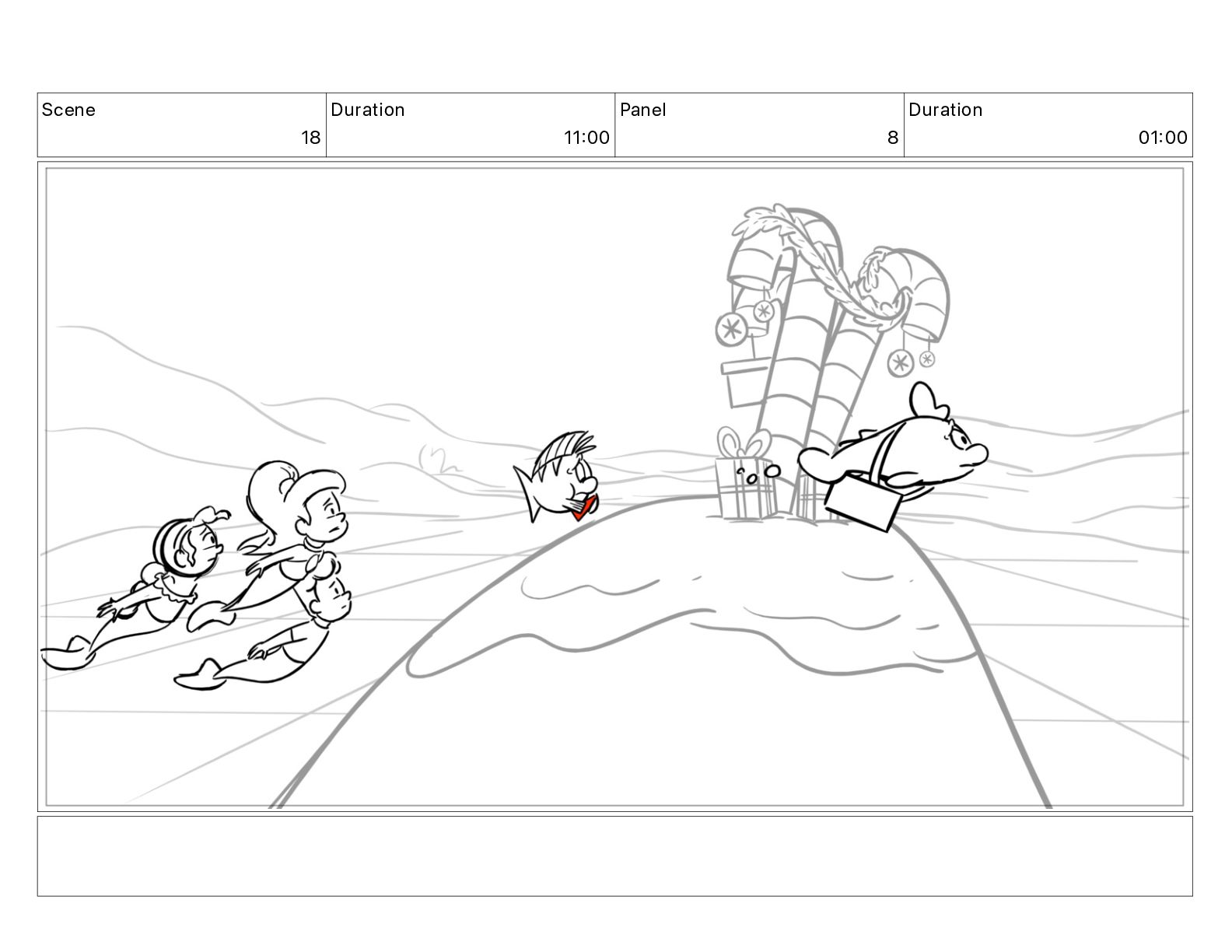 | Scene | Duration | Panel | Duration |
|---|---|---|---|
| 18 | 11:00 | 8 | 01:00 |