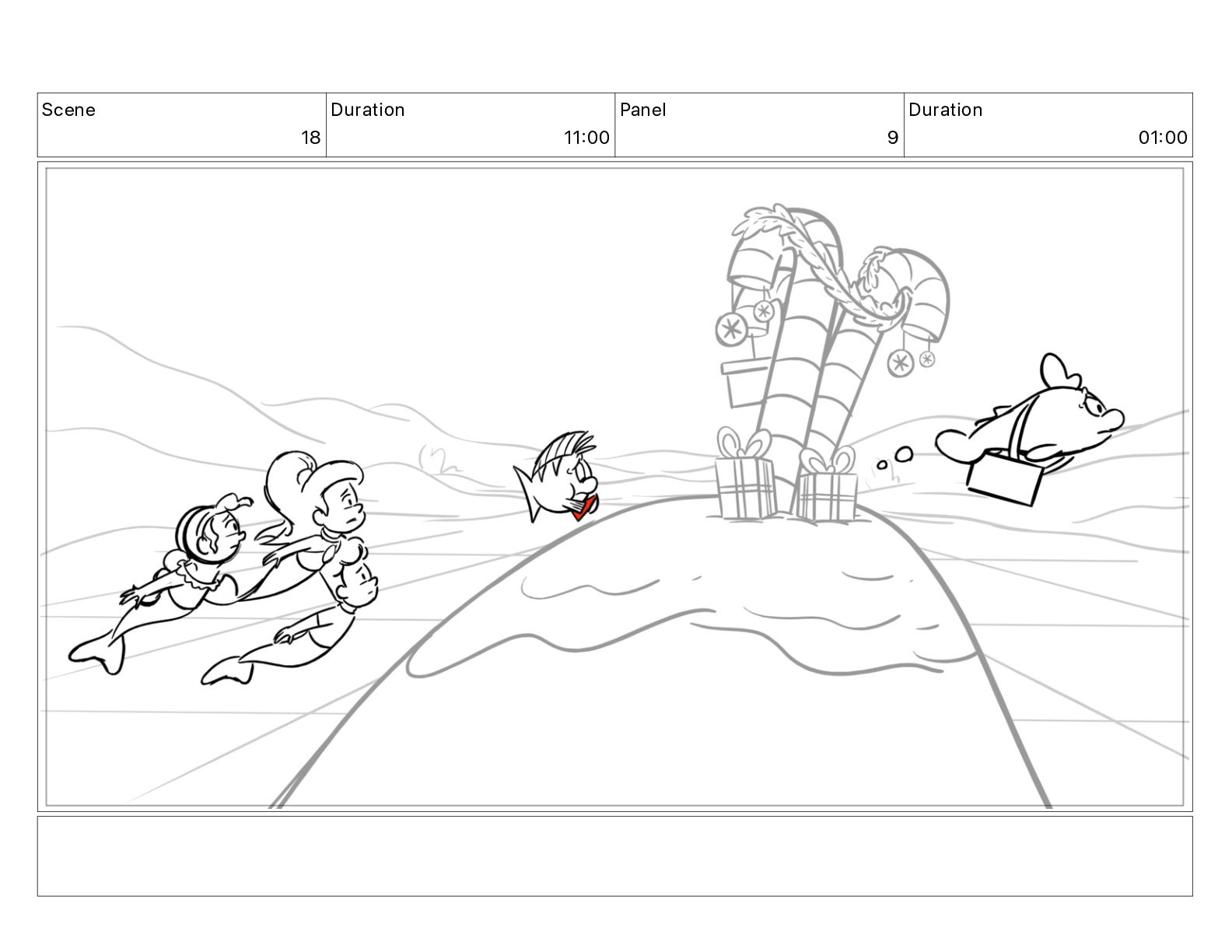 | Scene | Duration | Panel | Duration |
|---|---|---|---|
| 18 | 11:00 | 9 | 01:00 |