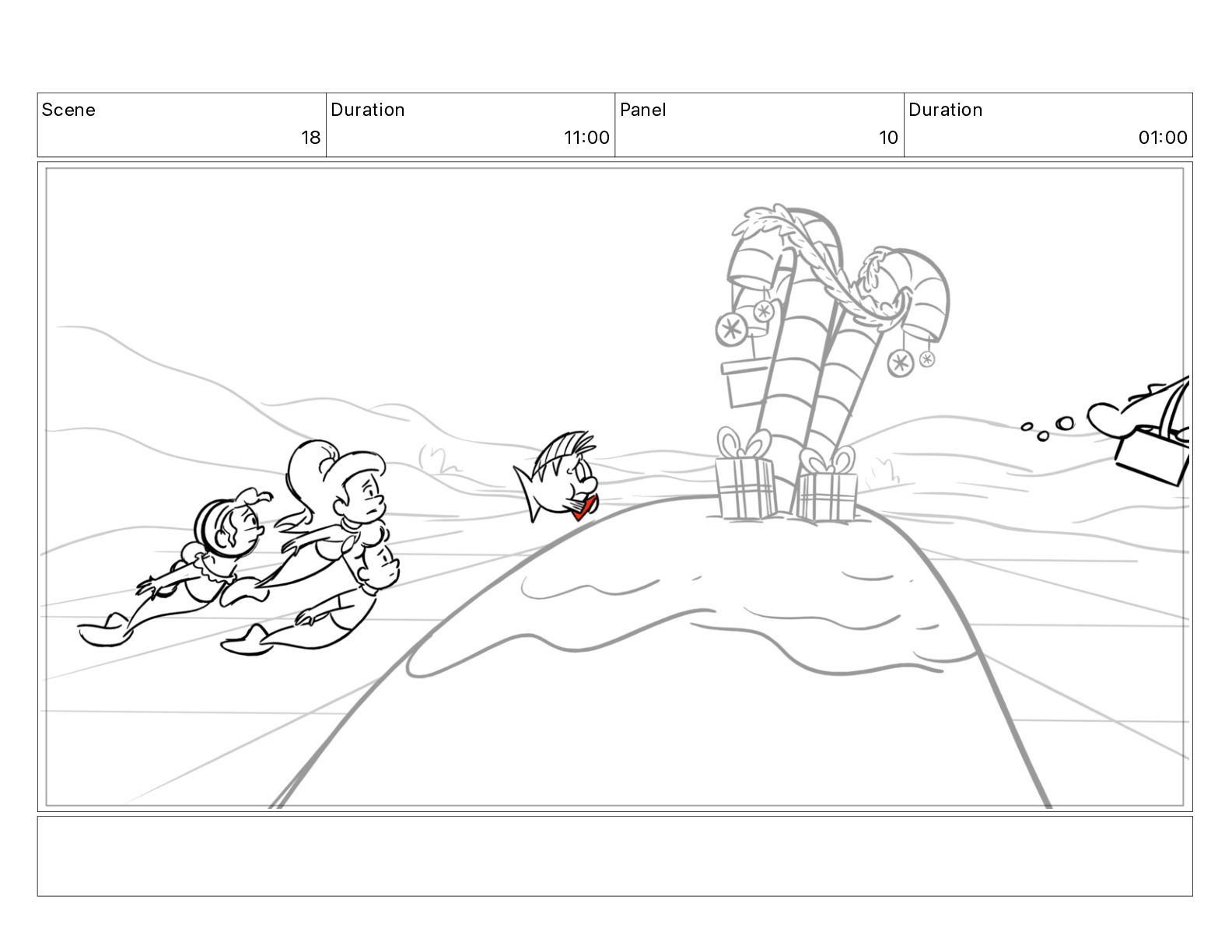 | Scene | Duration | Panel | Duration |
|---|---|---|---|
| 18 | 11:00 | 10 | 01:00 |