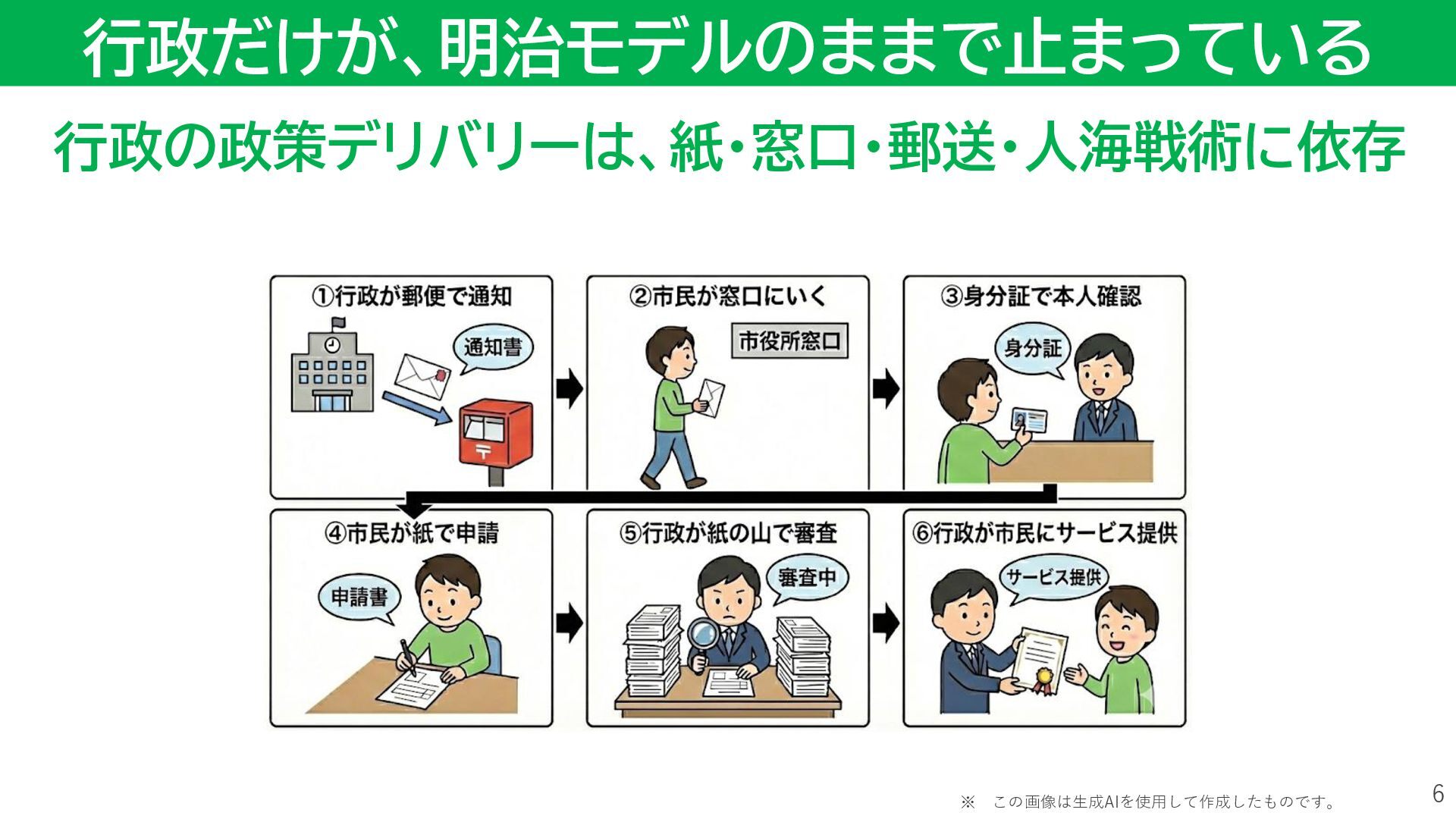 行政だけが、明治モデルのままで止まっている

行政の政策デリバリーは、紙・窓口・郵送・人海戦術に依存

①行政が郵便で通知

通知書

②市民が窓口にいく

市役所窓口

③身分証で本人確認

身分証

④市民が紙で申請

申請書

⑤行政が紙の山で審査

審査中

⑥行政が市民にサービス提供

サービス提供

※　この画像は生成AIを使用して作成したものです。

6