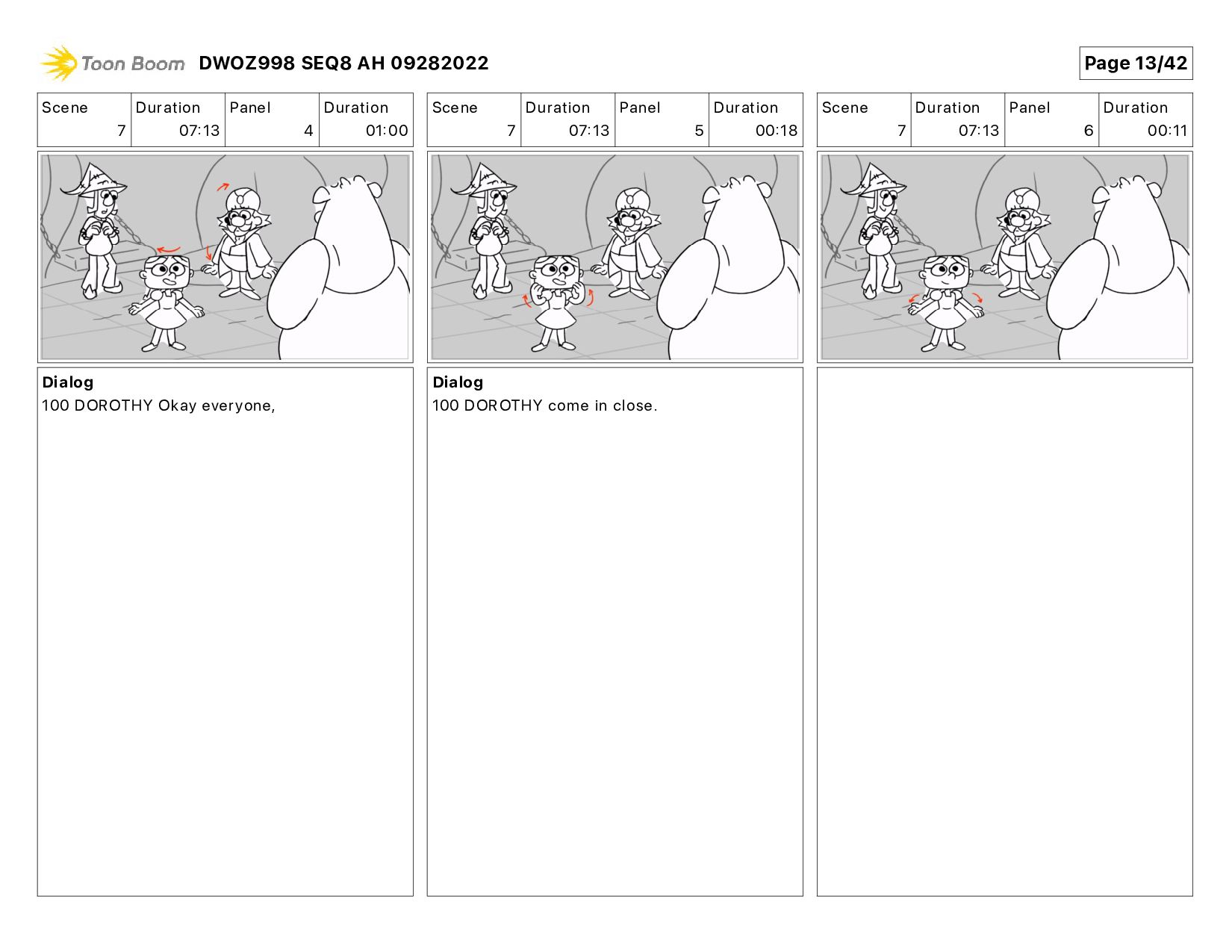 Toon Boom DWOZ998 SEQ8 AH 09282022

Page 13/42

| Scene | Duration | Panel | Duration |
|---|---|---|---|
| 7 | 07:13 | 4 | 01:00 |

Dialog
100 DOROTHY Okay everyone,

| Scene | Duration | Panel | Duration |
|---|---|---|---|
| 7 | 07:13 | 5 | 00:18 |

Dialog
100 DOROTHY come in close.

| Scene | Duration | Panel | Duration |
|---|---|---|---|
| 7 | 07:13 | 6 | 00:11 |