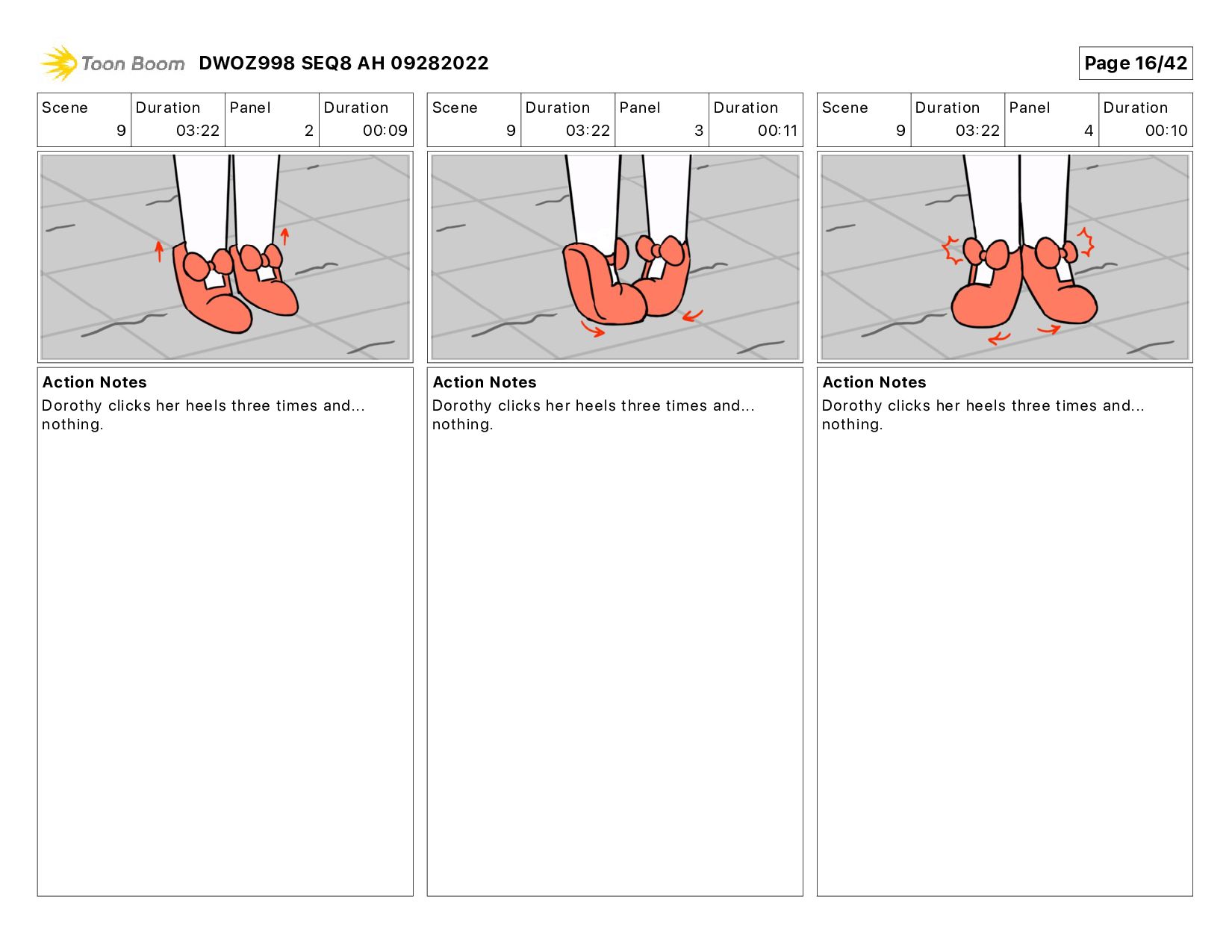 Toon Boom DWOZ998 SEQ8 AH 09282022

Page 16/42

| Scene | Duration | Panel | Duration |
|---|---|---|---|
| 9 | 03:22 | 2 | 00:09 |

Action Notes
Dorothy clicks her heels three times and... nothing.

| Scene | Duration | Panel | Duration |
|---|---|---|---|
| 9 | 03:22 | 3 | 00:11 |

Action Notes
Dorothy clicks her heels three times and... nothing.

| Scene | Duration | Panel | Duration |
|---|---|---|---|
| 9 | 03:22 | 4 | 00:10 |

Action Notes
Dorothy clicks her heels three times and... nothing.