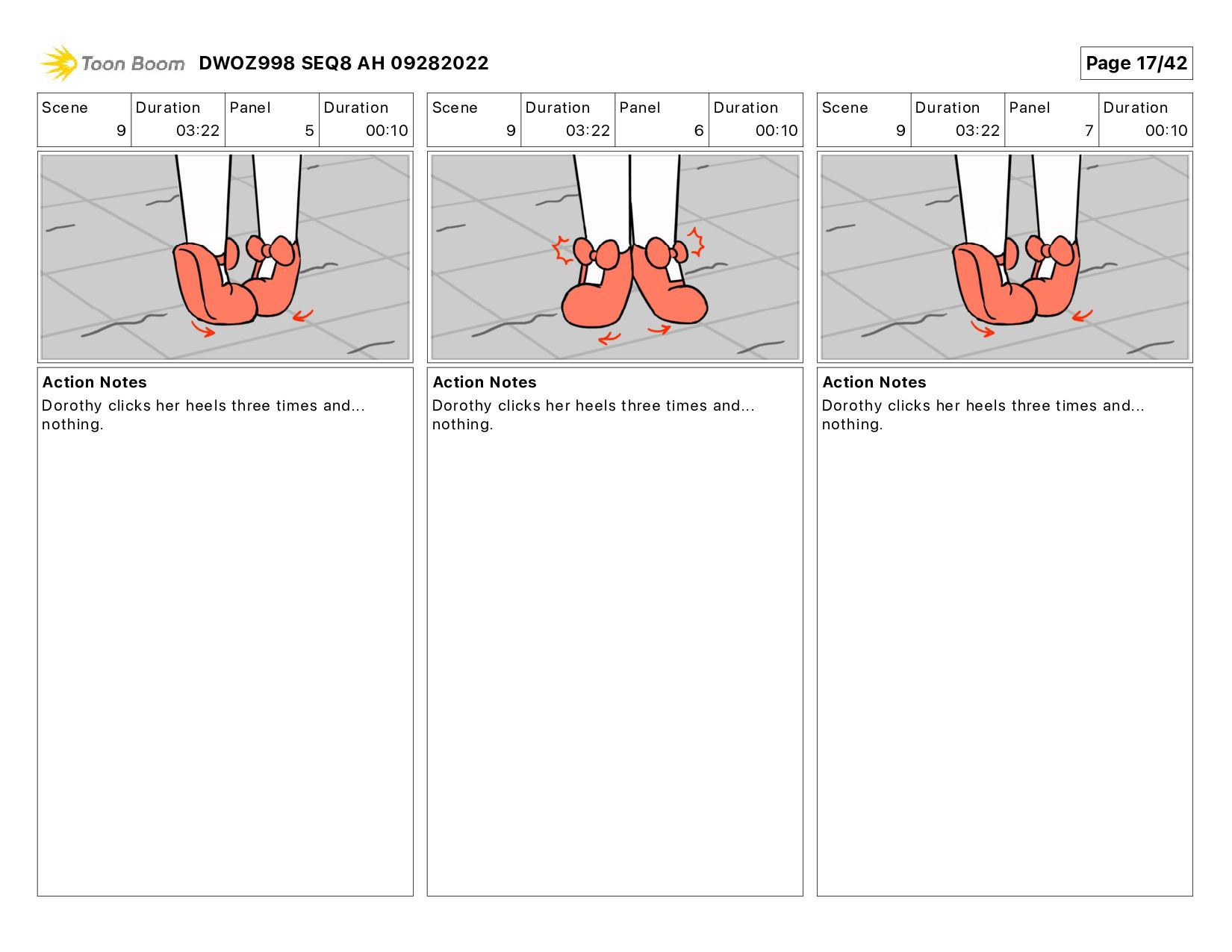 Toon Boom DWOZ998 SEQ8 AH 09282022

Page 17/42

| Scene | Duration | Panel | Duration |
|---|---|---|---|
| 9 | 03:22 | 5 | 00:10 |

Action Notes
Dorothy clicks her heels three times and... nothing.

| Scene | Duration | Panel | Duration |
|---|---|---|---|
| 9 | 03:22 | 6 | 00:10 |

Action Notes
Dorothy clicks her heels three times and... nothing.

| Scene | Duration | Panel | Duration |
|---|---|---|---|
| 9 | 03:22 | 7 | 00:10 |

Action Notes
Dorothy clicks her heels three times and... nothing.