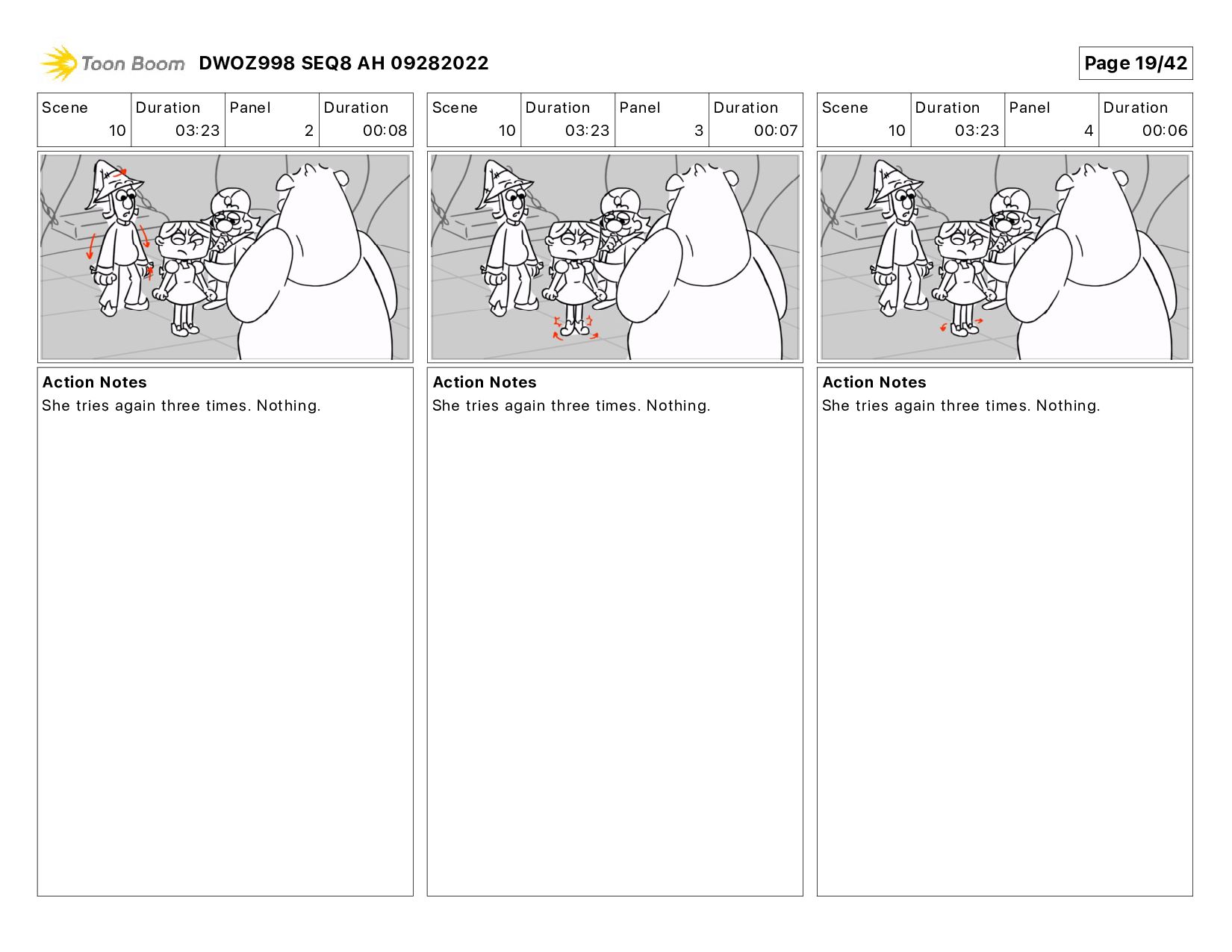 Toon Boom DWOZ998 SEQ8 AH 09282022

Page 19/42

| Scene | Duration | Panel | Duration |
|---|---|---|---|
| 10 | 03:23 | 2 | 00:08 |

Action Notes
She tries again three times. Nothing.

| Scene | Duration | Panel | Duration |
|---|---|---|---|
| 10 | 03:23 | 3 | 00:07 |

Action Notes
She tries again three times. Nothing.

| Scene | Duration | Panel | Duration |
|---|---|---|---|
| 10 | 03:23 | 4 | 00:06 |

Action Notes
She tries again three times. Nothing.