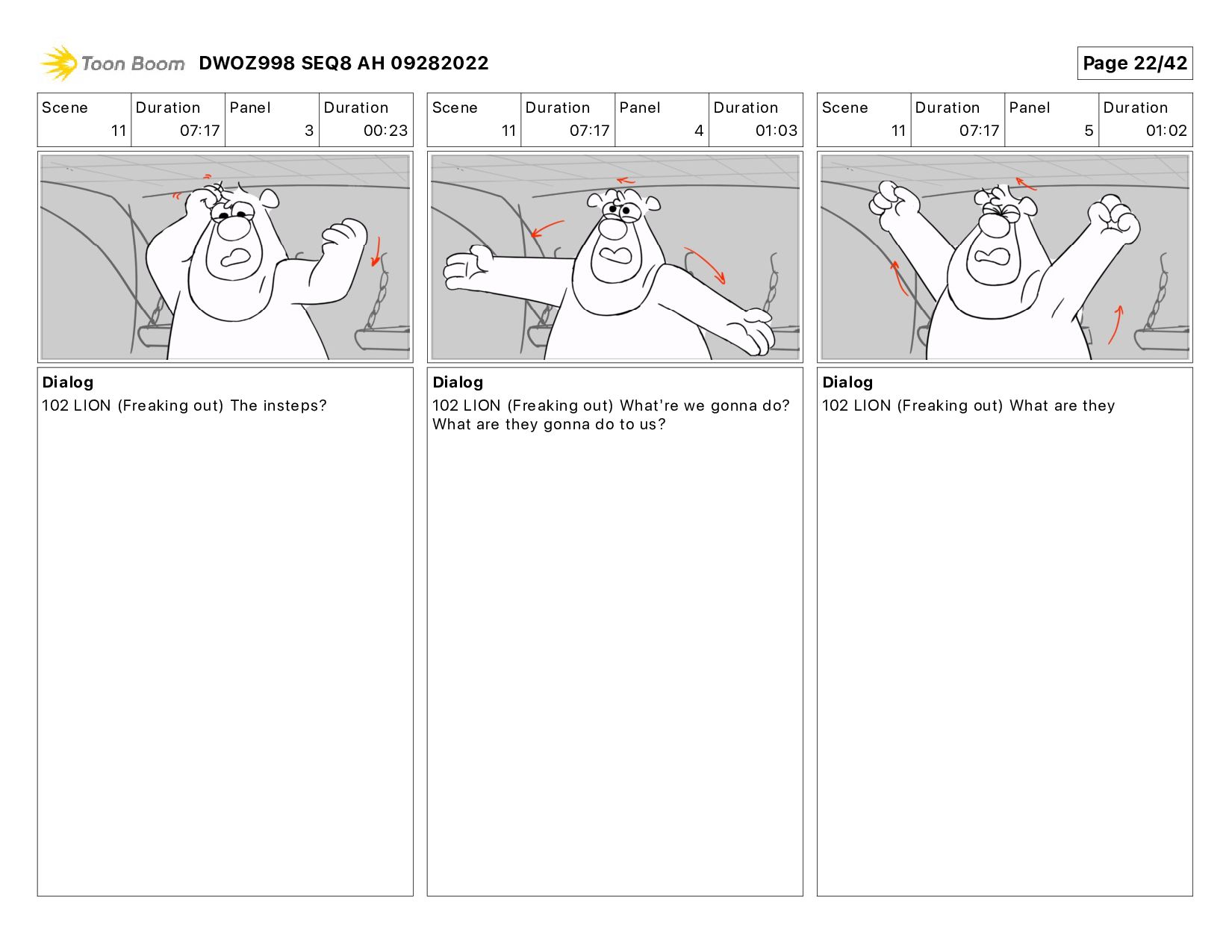 Toon Boom DWOZ998 SEQ8 AH 09282022

Page 22/42

| Scene | Duration | Panel | Duration |
|---|---|---|---|
| 11 | 07:17 | 3 | 00:23 |

Dialog
102 LION (Freaking out) The insteps?

| Scene | Duration | Panel | Duration |
|---|---|---|---|
| 11 | 07:17 | 4 | 01:03 |

Dialog
102 LION (Freaking out) What're we gonna do? What are they gonna do to us?

| Scene | Duration | Panel | Duration |
|---|---|---|---|
| 11 | 07:17 | 5 | 01:02 |

Dialog
102 LION (Freaking out) What are they