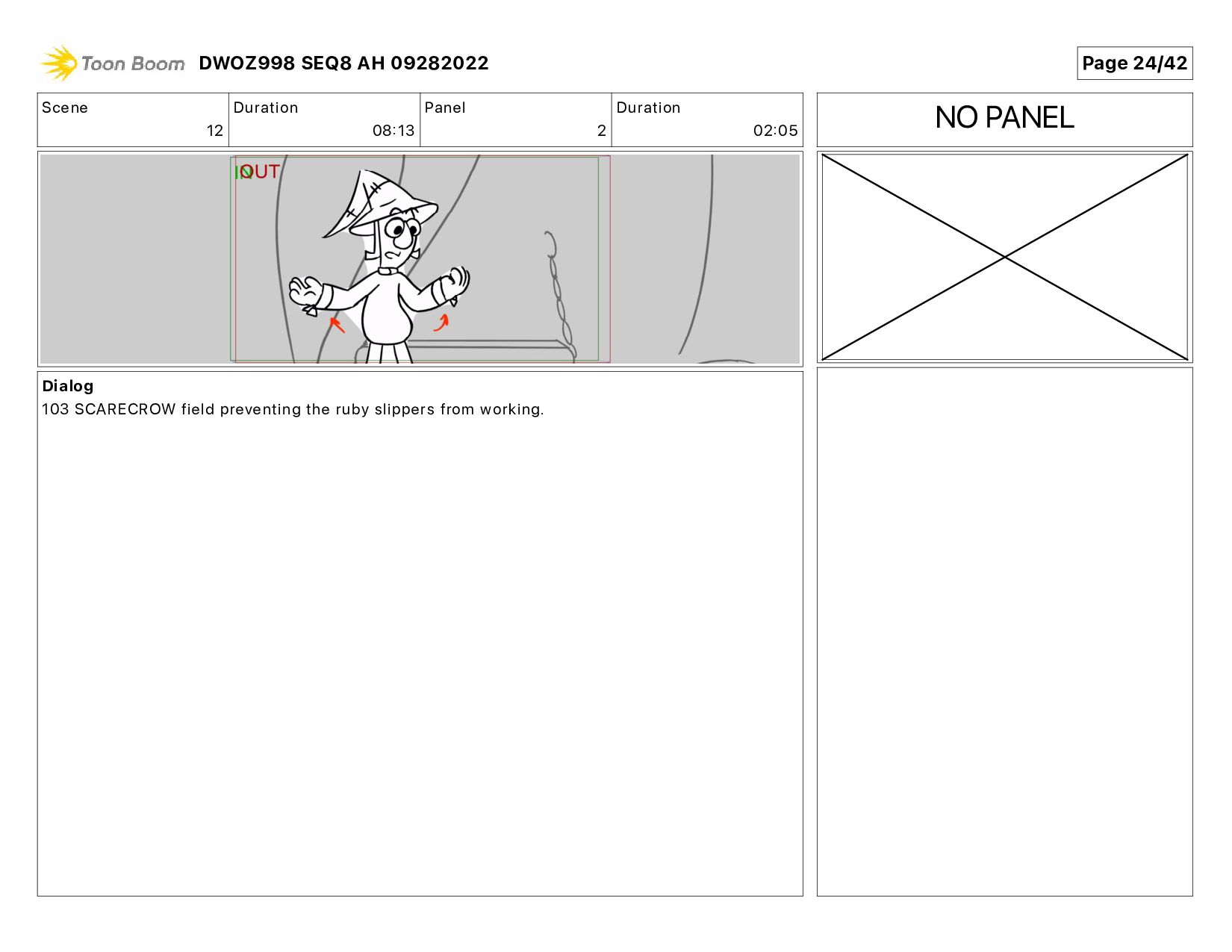 Toon Boom DWOZ998 SEQ8 AH 09282022

Page 24/42

| Scene | Duration | Panel | Duration |
|---|---|---|---|
| 12 | 08:13 | 2 | 02:05 |

NO PANEL

IN OUT

Dialog
103 SCARECROW field preventing the ruby slippers from working.