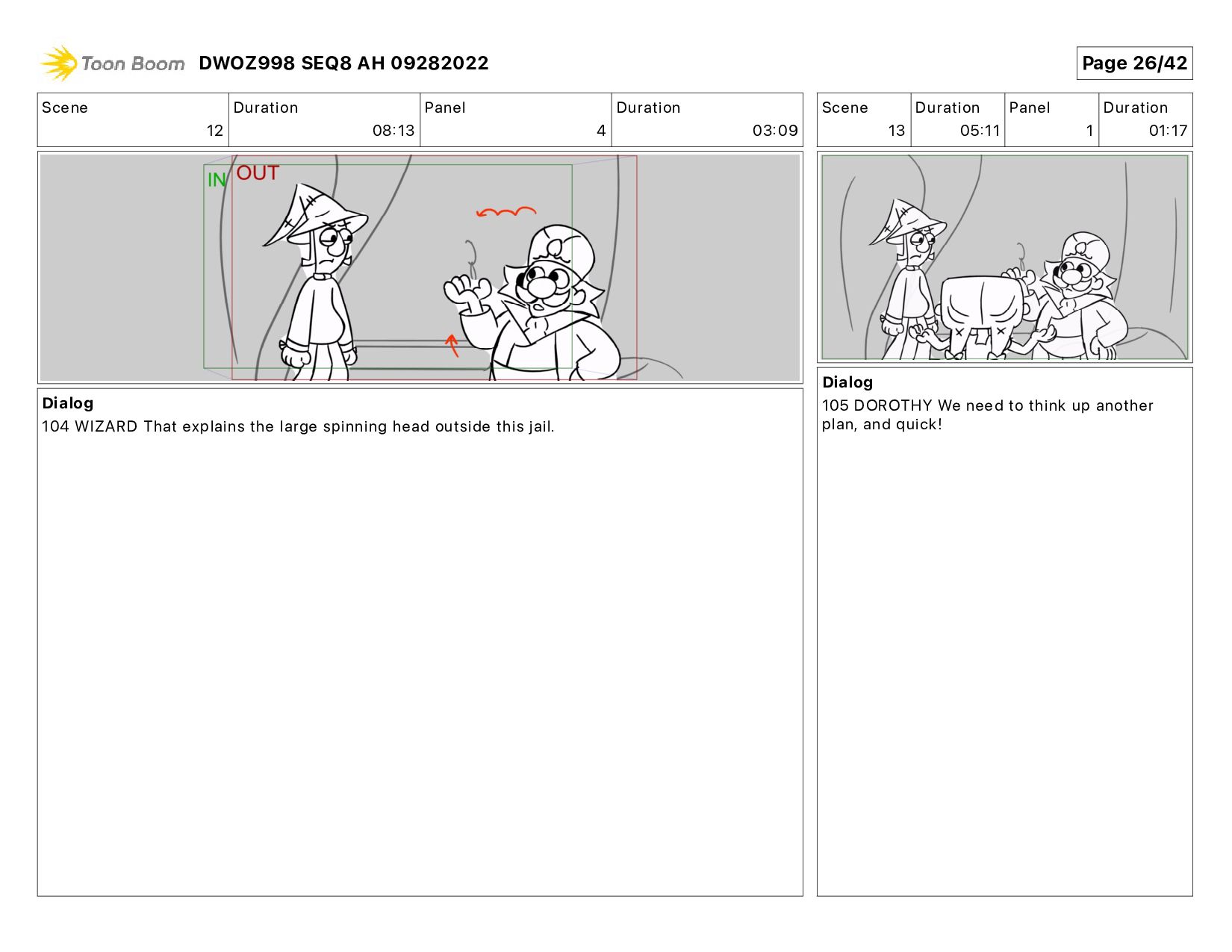 Toon Boom DWOZ998 SEQ8 AH 09282022

Page 26/42

| Scene | Duration | Panel | Duration |
|---|---|---|---|
| 12 | 08:13 | 4 | 03:09 |

IN OUT

Dialog
104 WIZARD That explains the large spinning head outside this jail.

| Scene | Duration | Panel | Duration |
|---|---|---|---|
| 13 | 05:11 | 1 | 01:17 |

Dialog
105 DOROTHY We need to think up another plan, and quick!