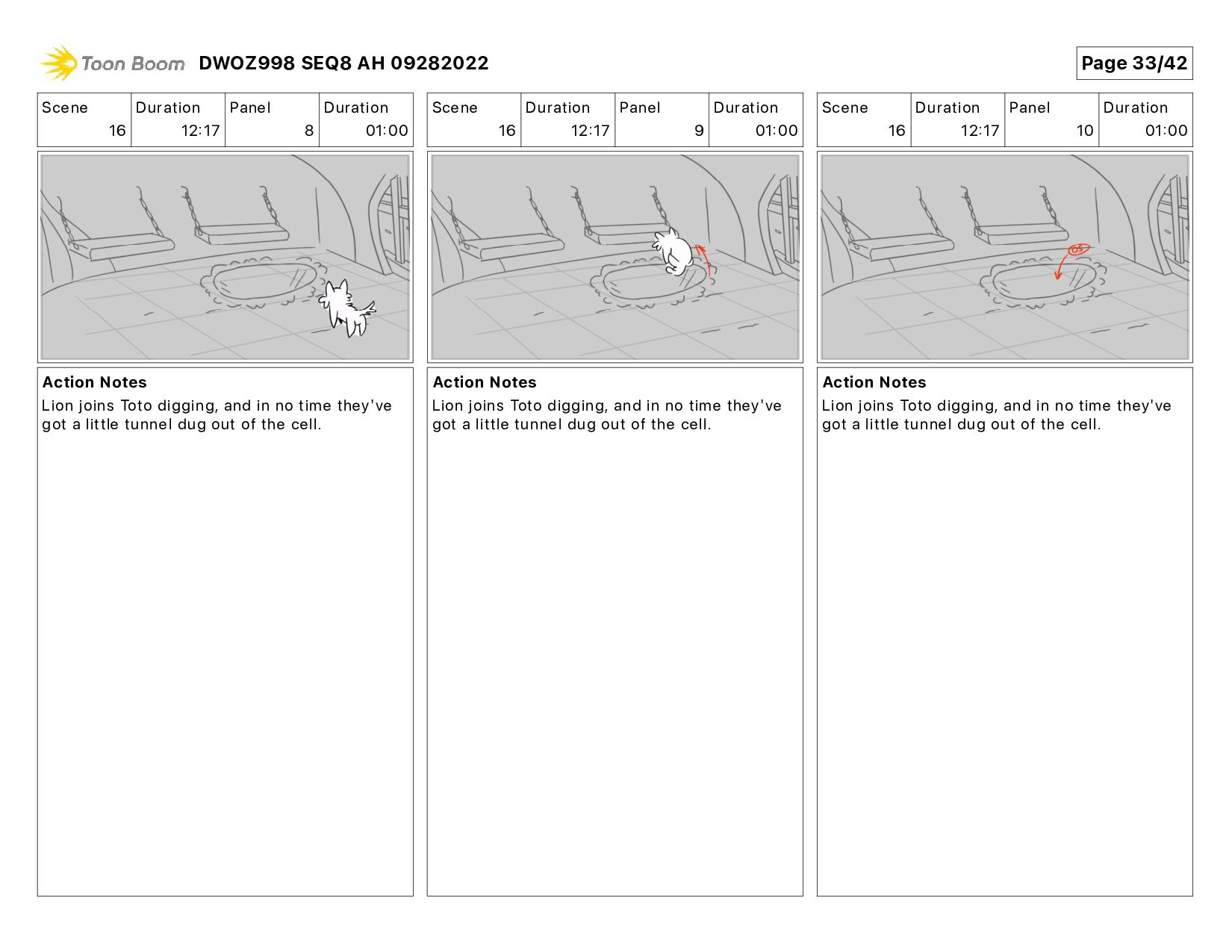 Toon Boom DWOZ998 SEQ8 AH 09282022

Page 33/42

| Scene | Duration | Panel | Duration |
|---|---|---|---|
| 16 | 12:17 | 8 | 01:00 |

Action Notes
Lion joins Toto digging, and in no time they've got a little tunnel dug out of the cell.

| Scene | Duration | Panel | Duration |
|---|---|---|---|
| 16 | 12:17 | 9 | 01:00 |

Action Notes
Lion joins Toto digging, and in no time they've got a little tunnel dug out of the cell.

| Scene | Duration | Panel | Duration |
|---|---|---|---|
| 16 | 12:17 | 10 | 01:00 |

OS

Action Notes
Lion joins Toto digging, and in no time they've got a little tunnel dug out of the cell.